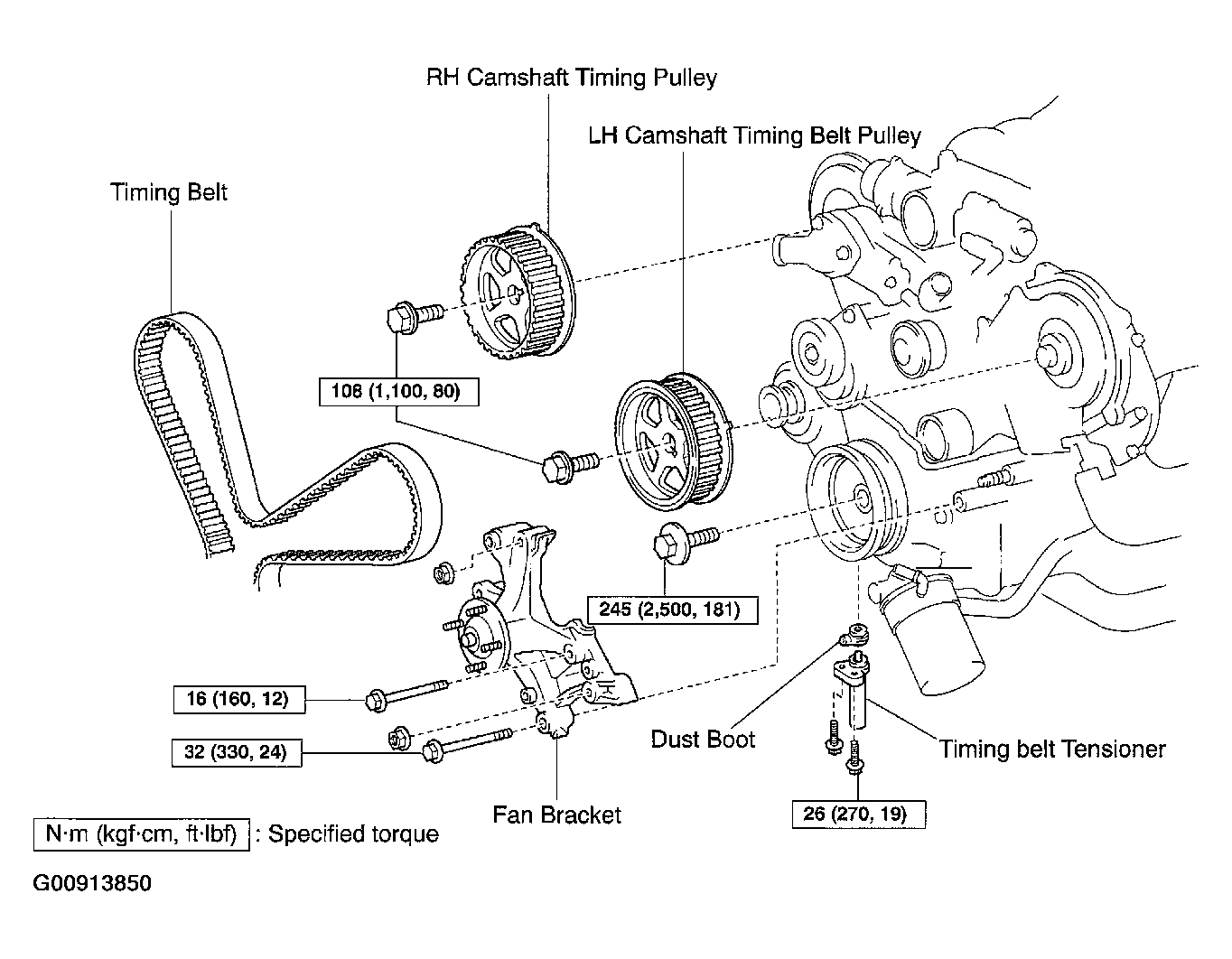 RH Camshaft Timing Pulley

LH Camshaft Timing Belt Pulley

Timing Belt

108 (1,100, 80)

245 (2,500, 181)

16 (160, 12)

32 (330, 24)

Dust Boot

Timing belt Tensioner

Fan Bracket

26 (270, 19)

N·m (kgf·cm, ft·lbf) : Specified torque

G00913850