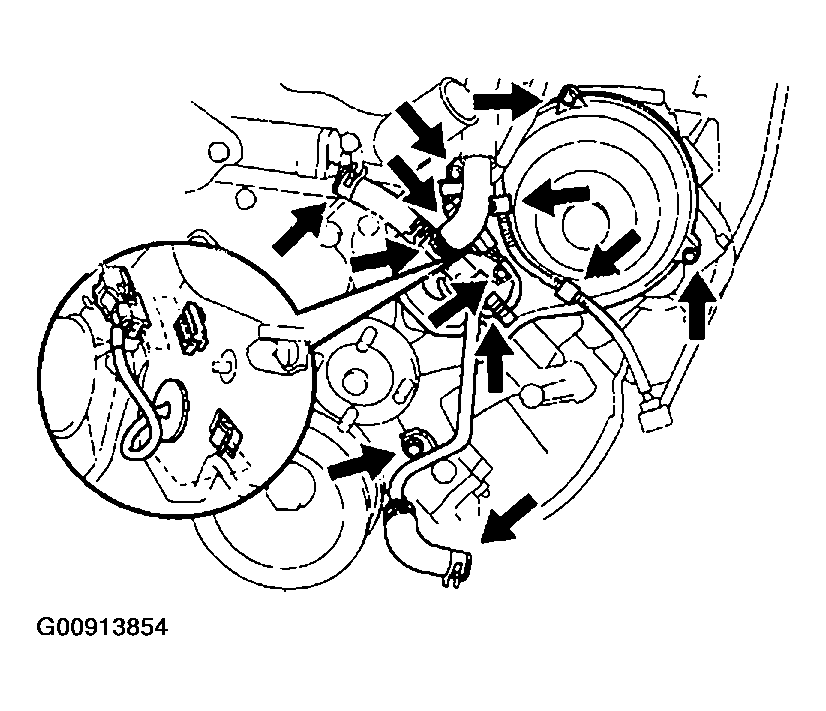 G00913854