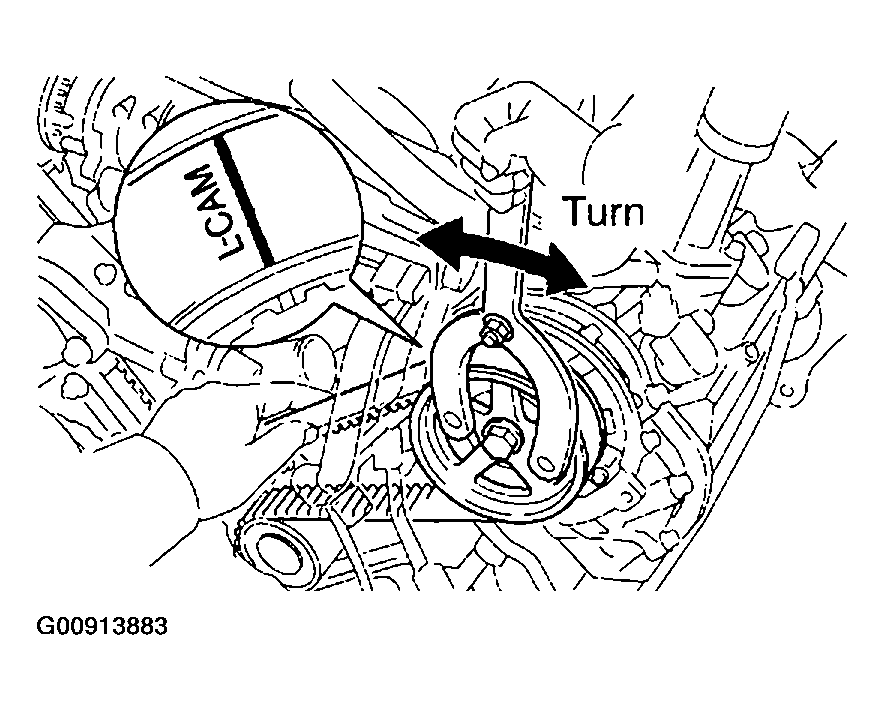 L-CAM

Turn

G00913883