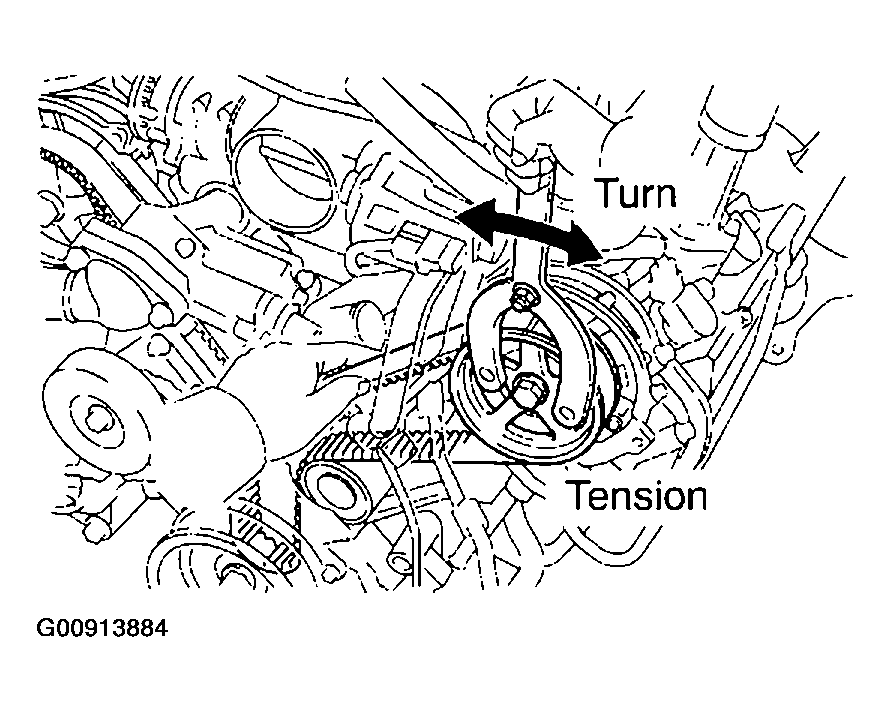 Turn

Tension

G00913884