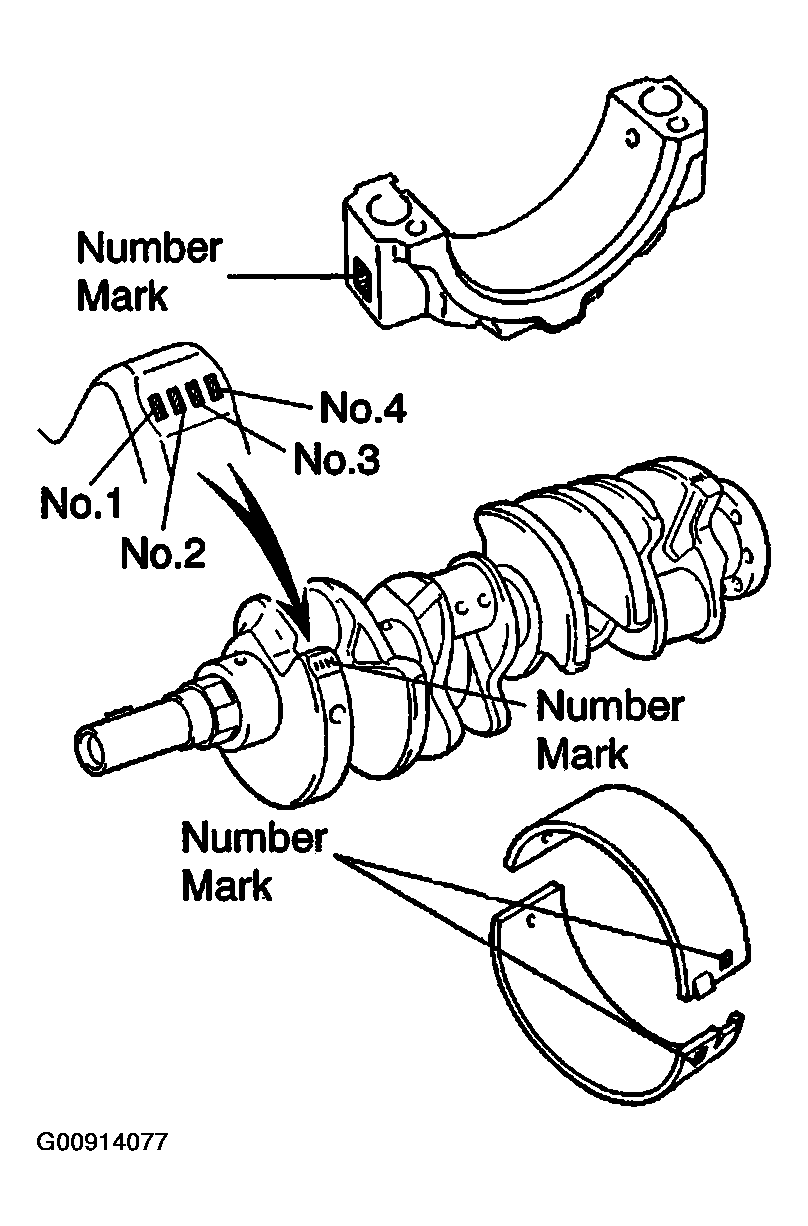 Number Mark

No.4

No.3

No.1

No.2

Number Mark

Number Mark

G00914077