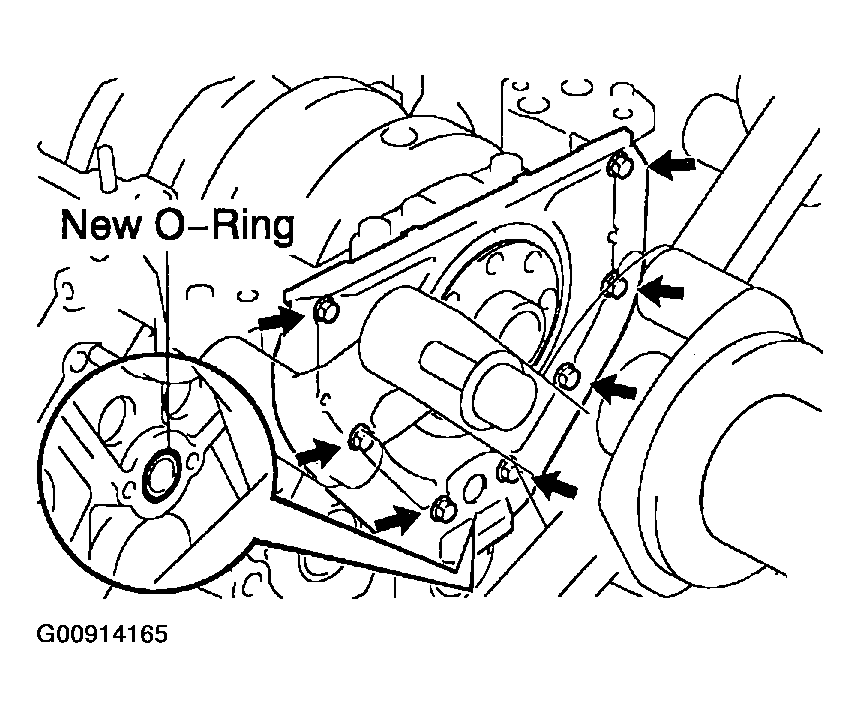 New O-Ring

G00914165