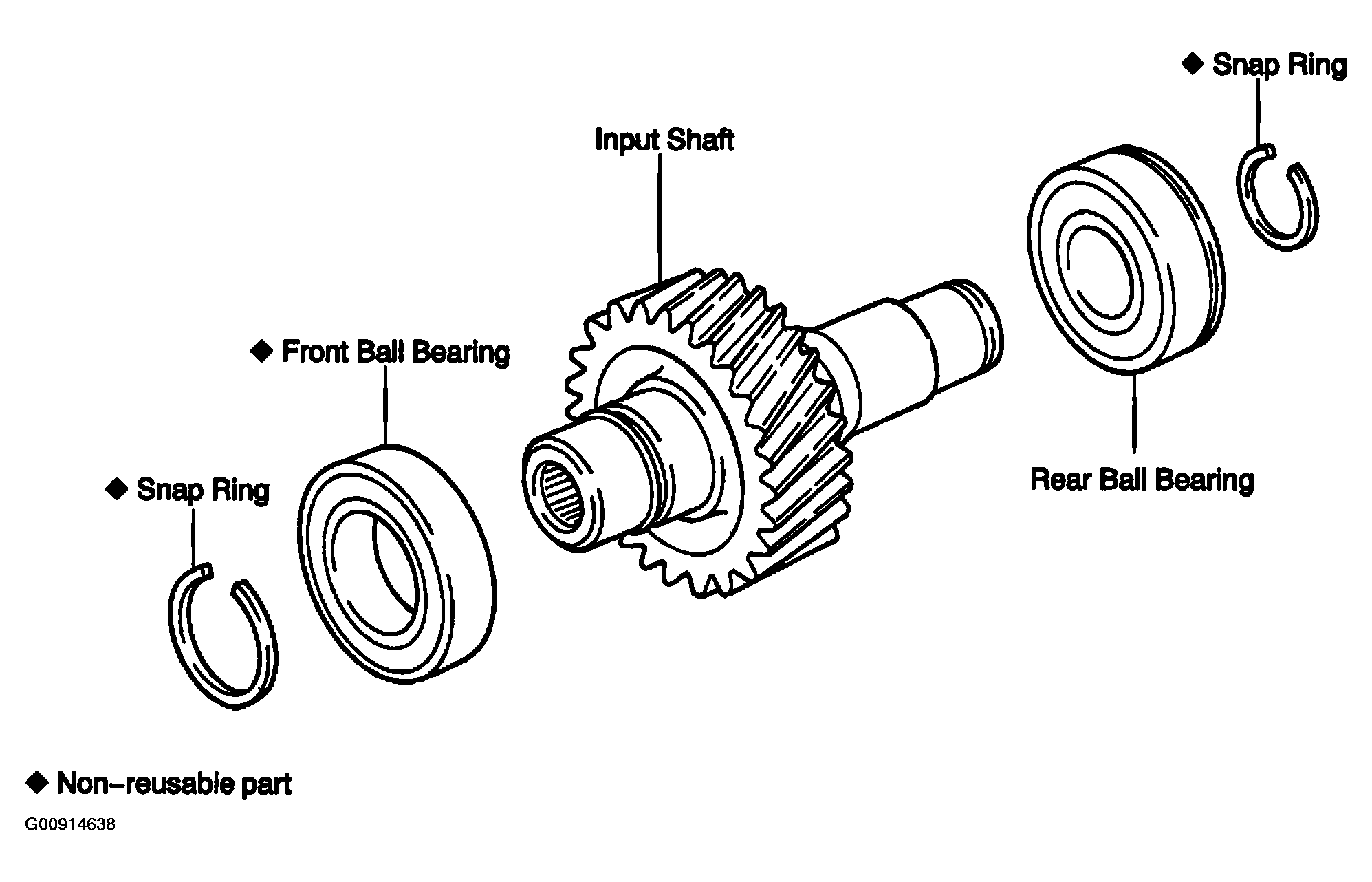 ◆ Snap Ring

Input Shaft

◆ Front Ball Bearing

Rear Ball Bearing

◆ Snap Ring

◆ Non-reusable part

G00914638