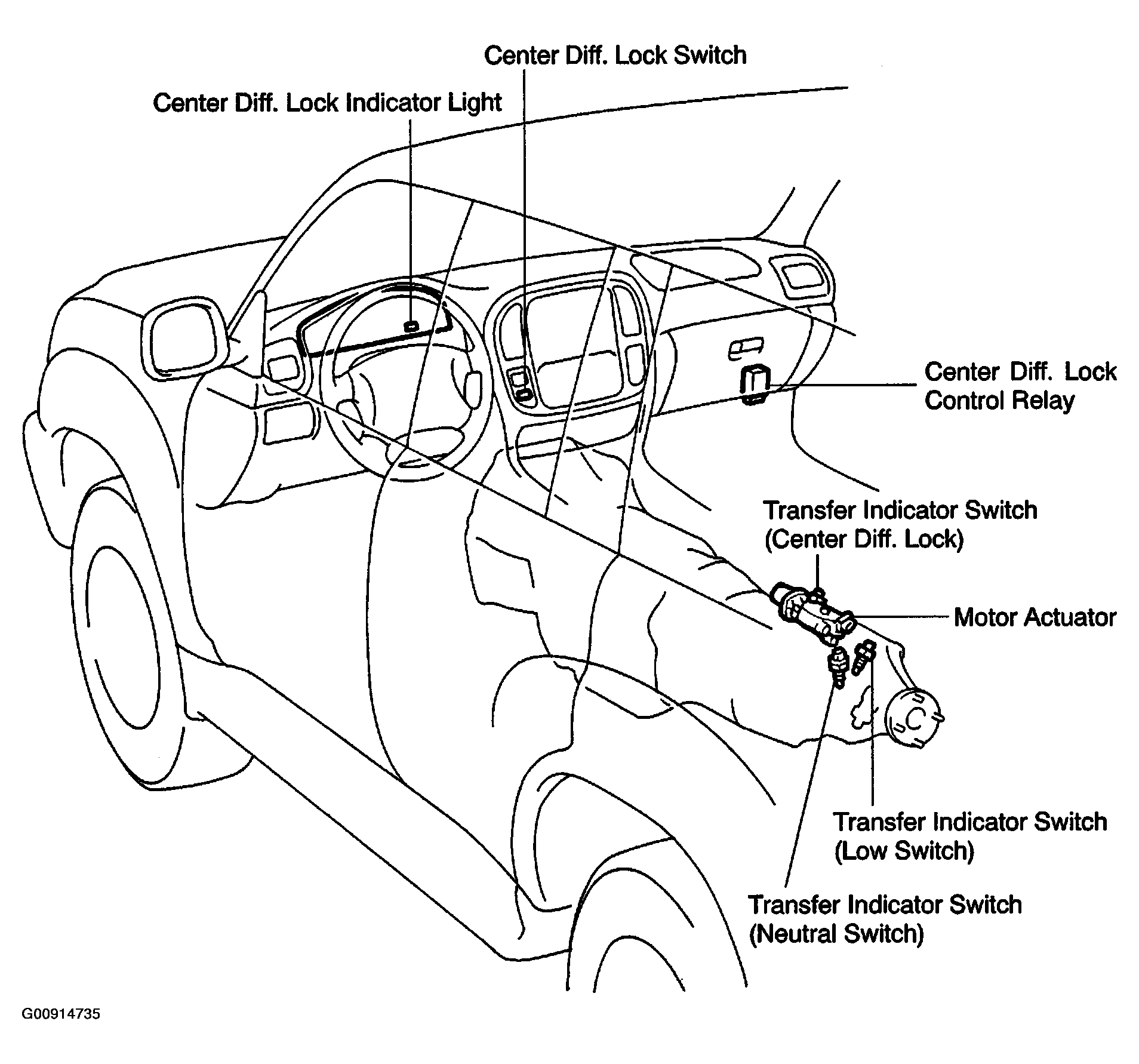 Center Diff. Lock Switch

Center Diff. Lock Indicator Light

Center Diff. Lock Control Relay

Transfer Indicator Switch (Center Diff. Lock)

Motor Actuator

Transfer Indicator Switch (Low Switch)

Transfer Indicator Switch (Neutral Switch)

G00914735