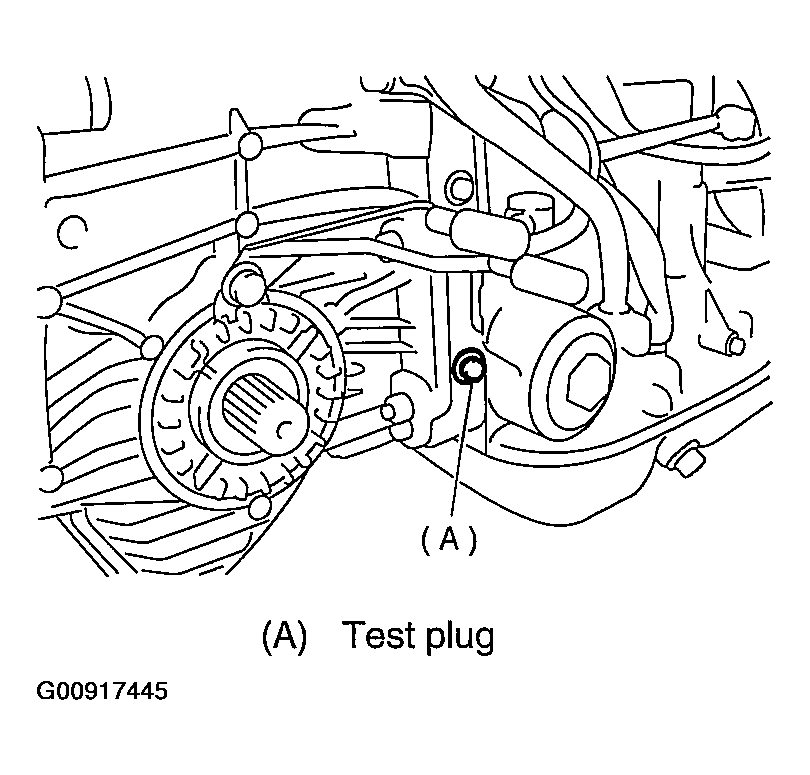 (A)

(A) Test plug

G00917445