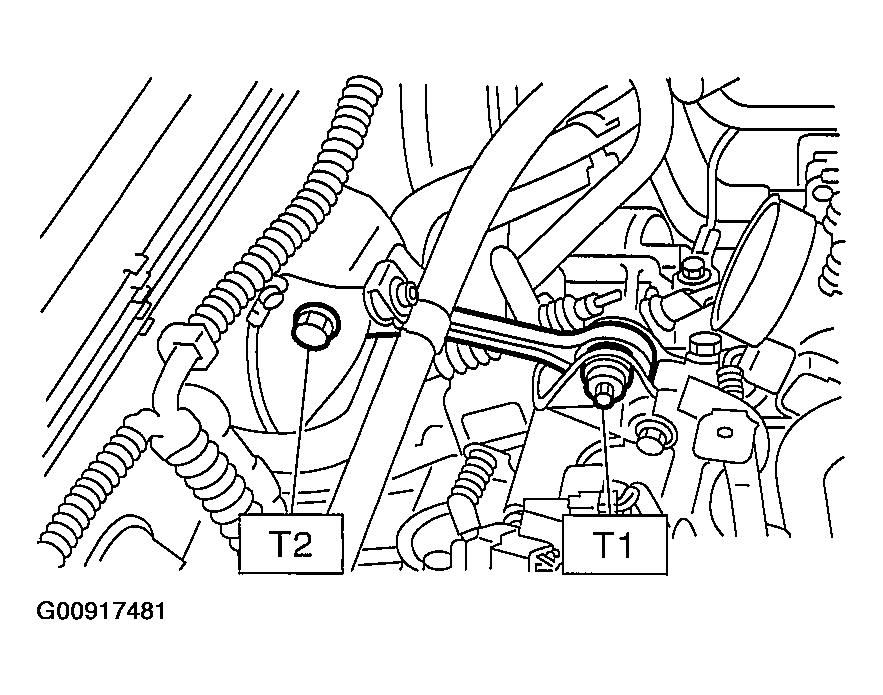 T2

T1

G00917481