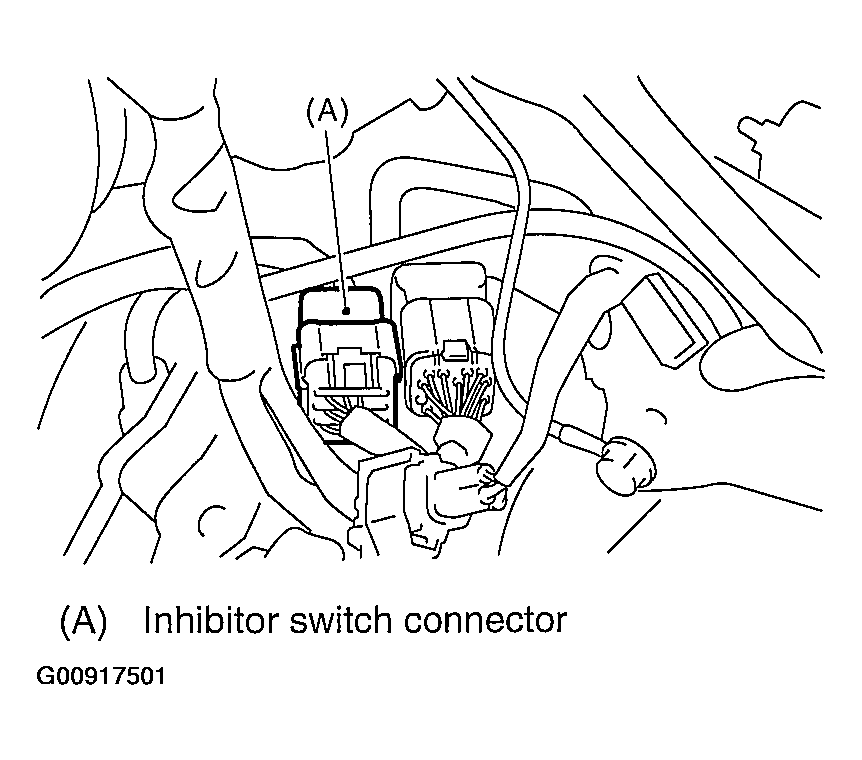 (A)

(A) Inhibitor switch connector

G00917501