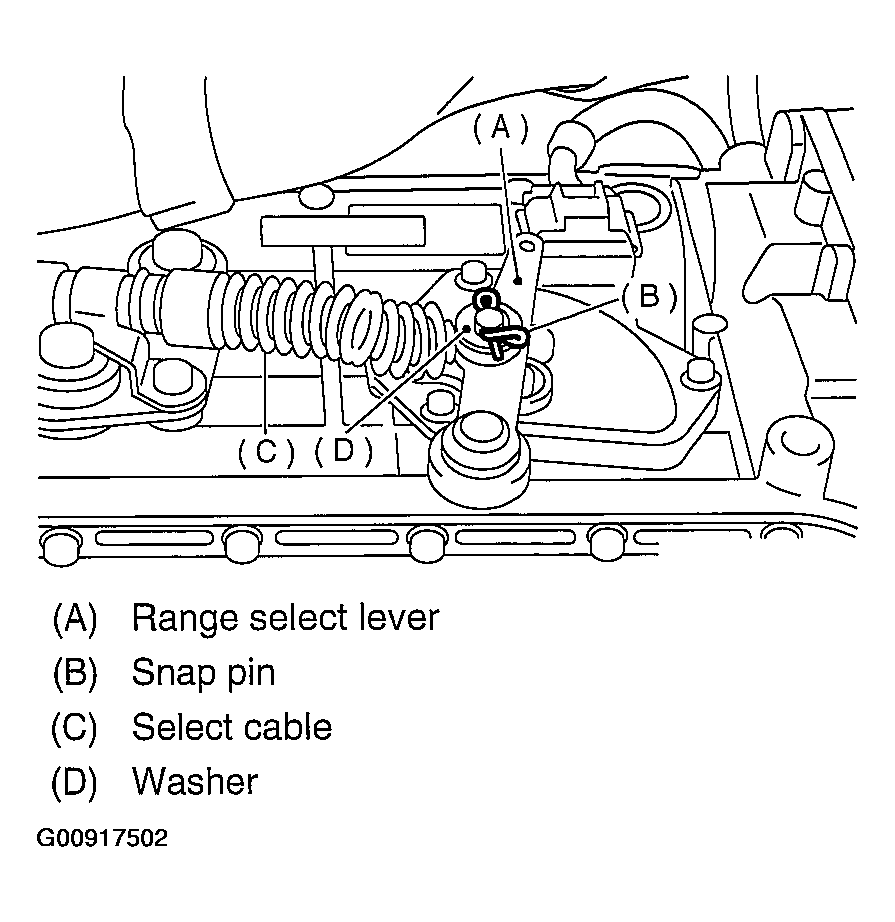 (A)

(B)

(C) (D)

(A) Range select lever

(B) Snap pin

(C) Select cable

(D) Washer

G00917502