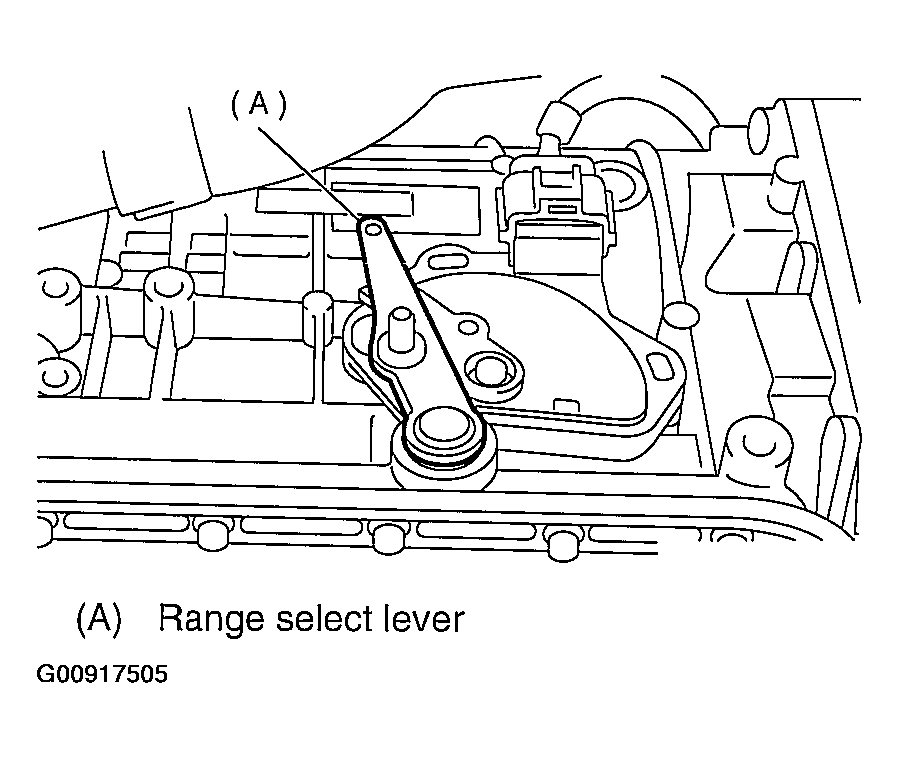 (A)

(A) Range select lever

G00917505