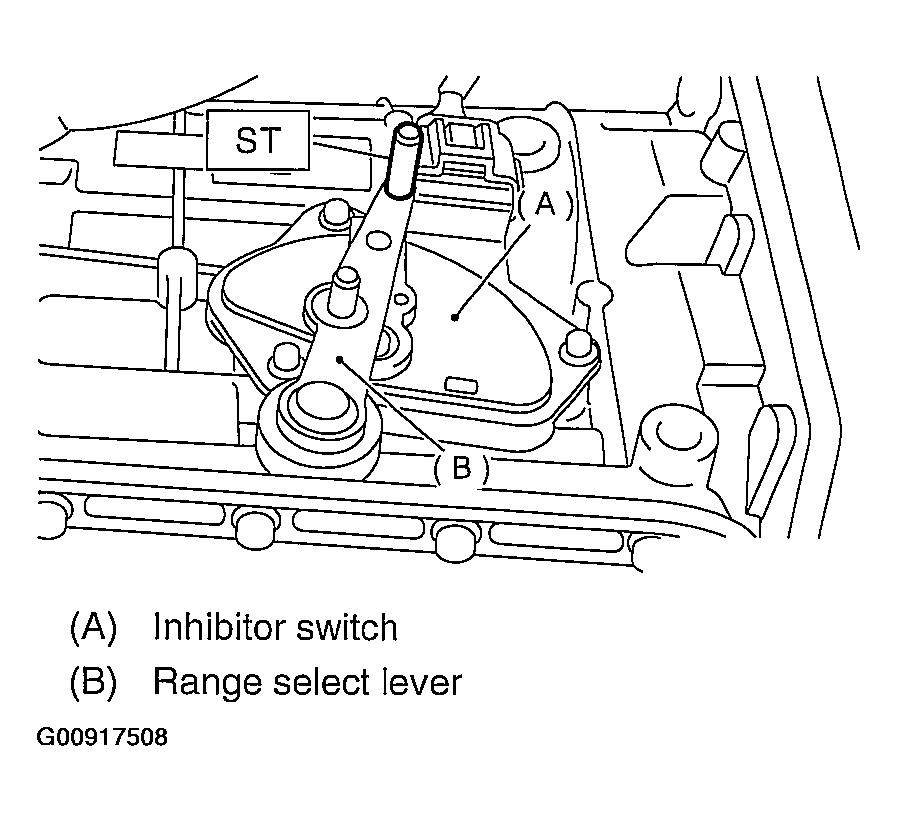 ST

(A)

(B)

(A) Inhibitor switch

(B) Range select lever

G00917508