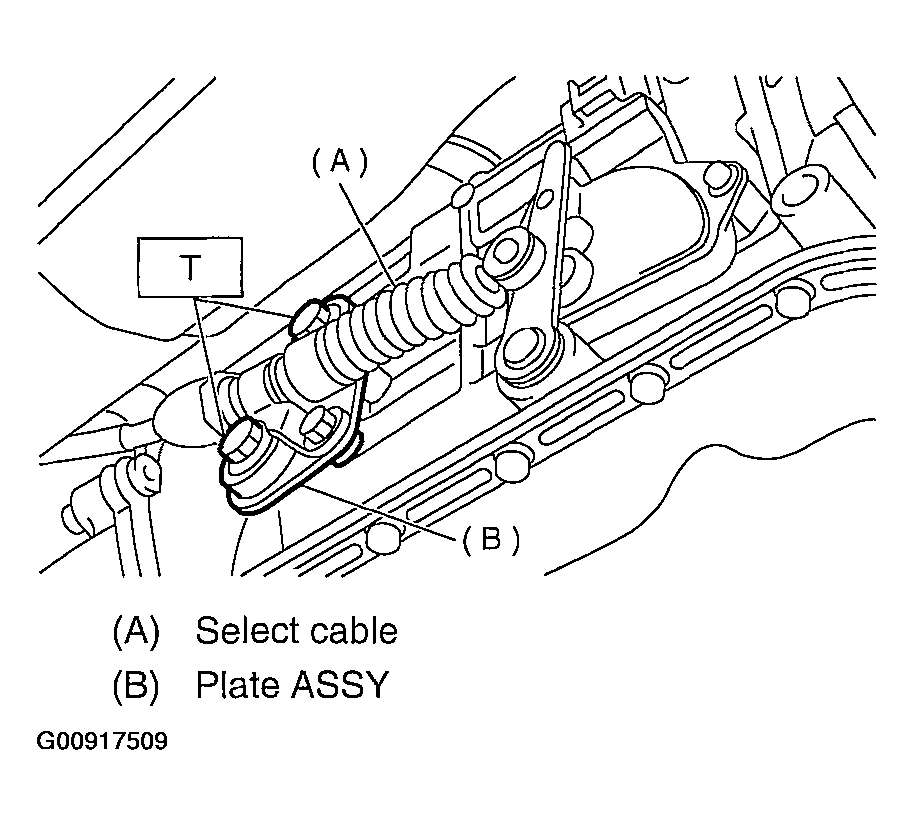 (A)

T

(B)

(A) Select cable

(B) Plate ASSY

G00917509