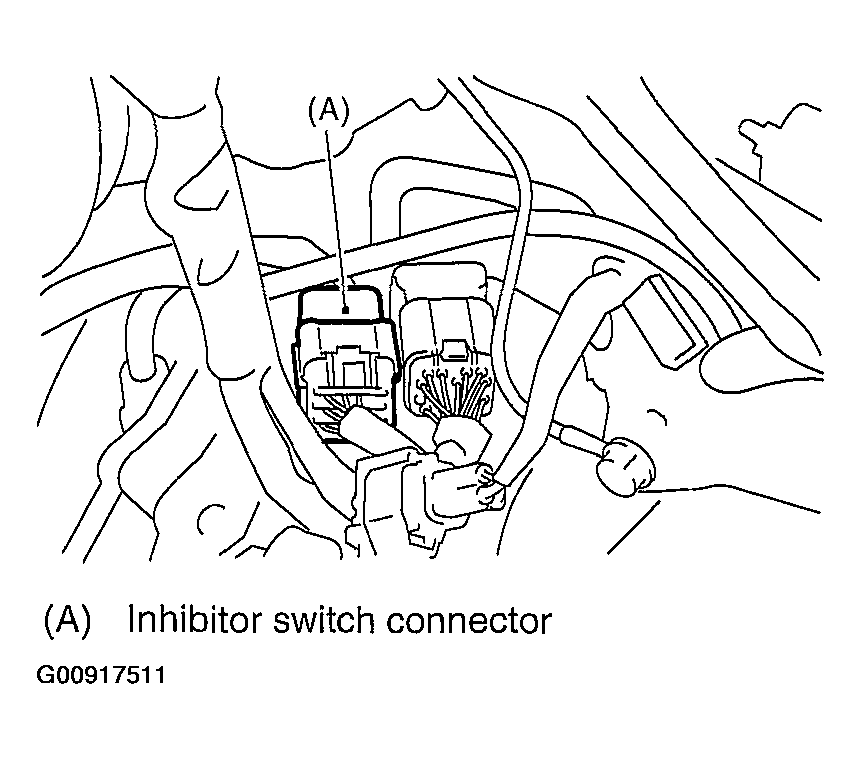 (A)

(A) Inhibitor switch connector

G00917511