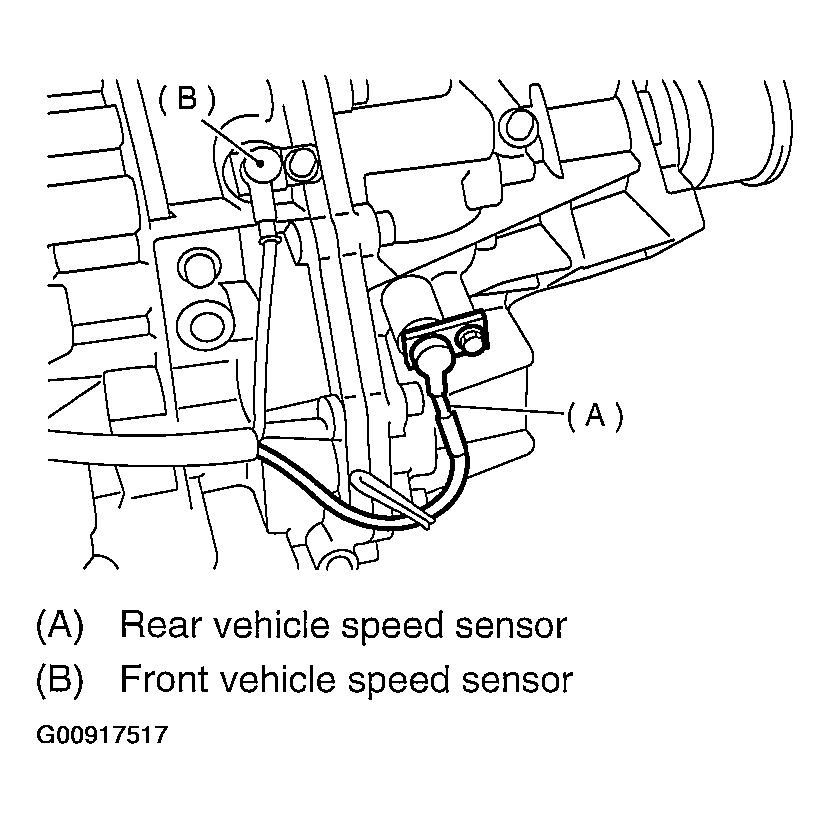 (B)

(A)

(A) Rear vehicle speed sensor
(B) Front vehicle speed sensor

G00917517