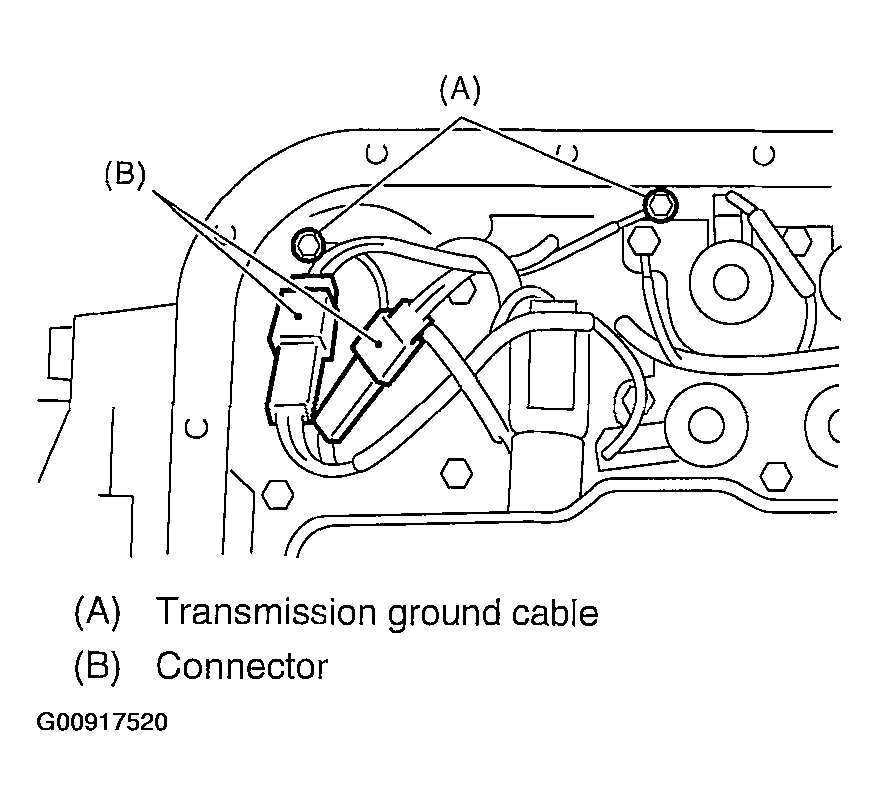 (A)

(B)

(A) Transmission ground cable

(B) Connector

G00917520