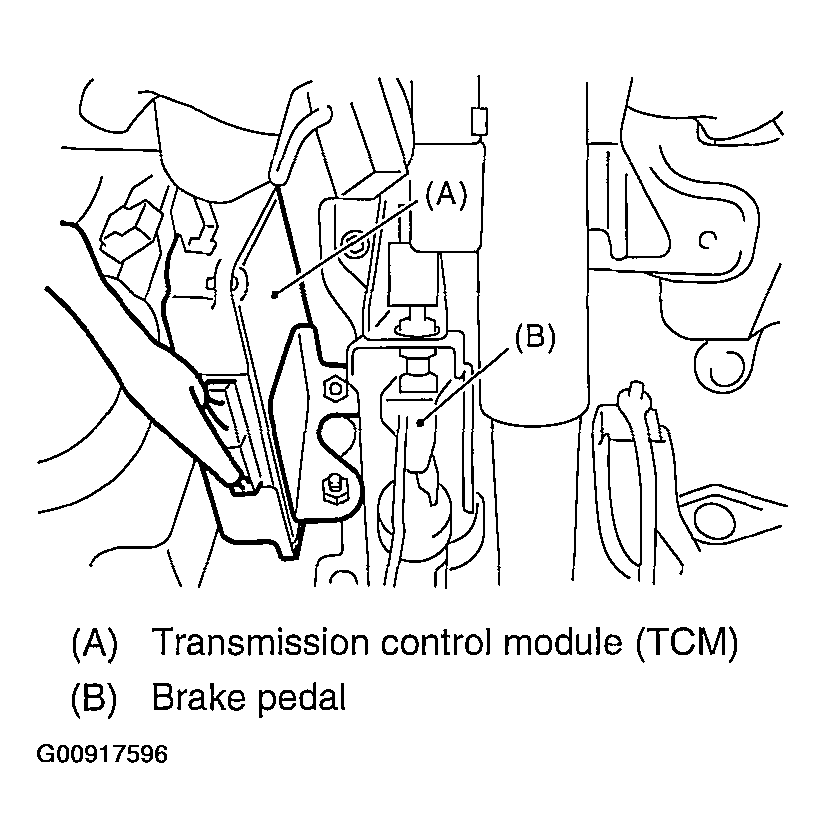 (A)

(B)

(A) Transmission control module (TCM)

(B) Brake pedal

G00917596