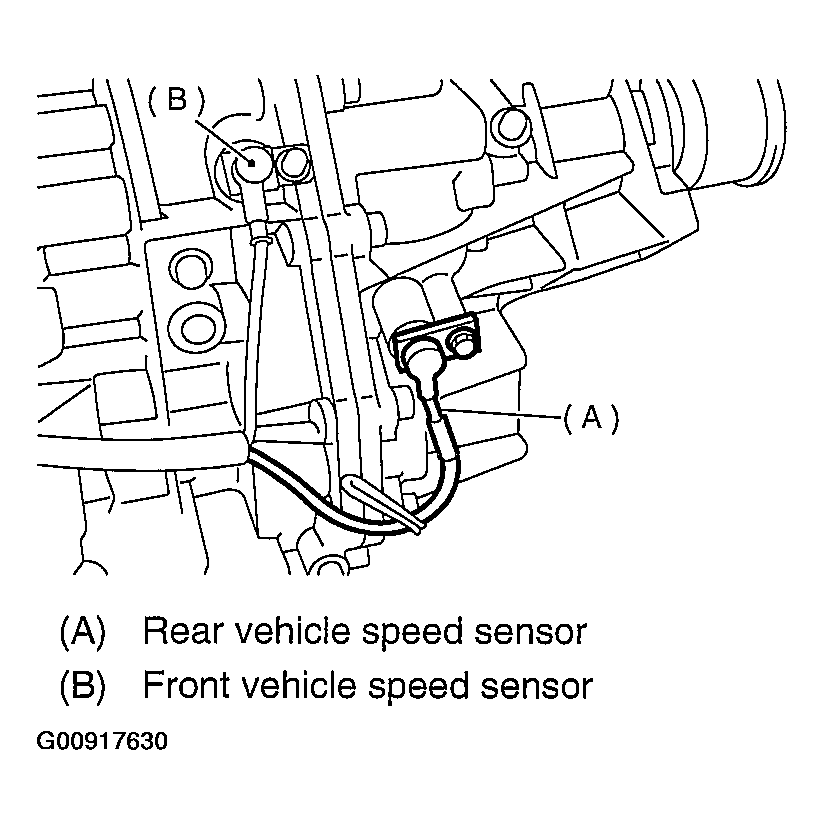 (B)

(A)

(A) Rear vehicle speed sensor
(B) Front vehicle speed sensor

G00917630