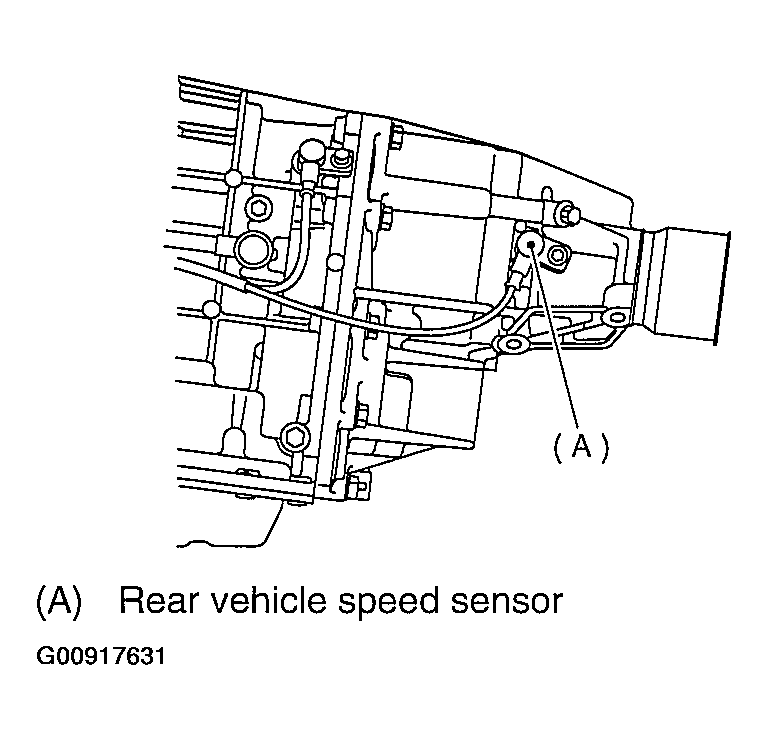 (A)

(A) Rear vehicle speed sensor

G00917631