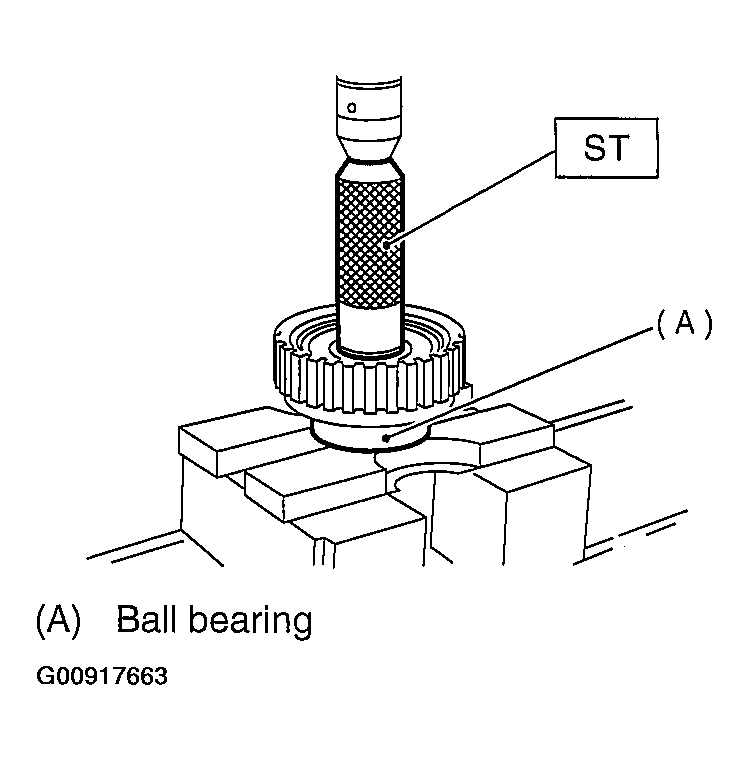 ST

(A)

(A) Ball bearing

G00917663