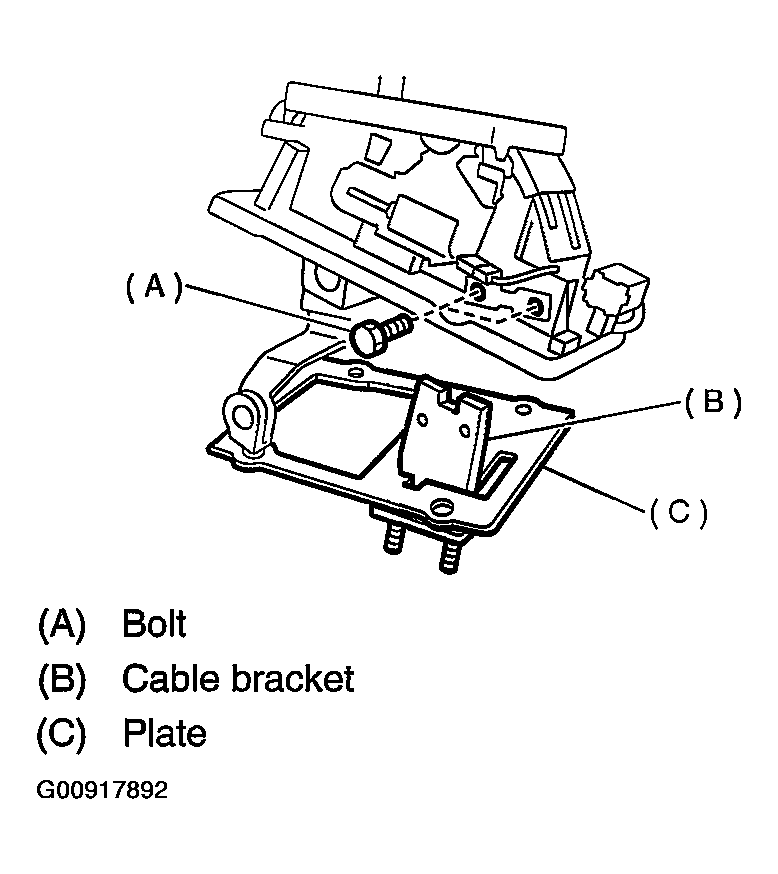 (A)

(B)

(C)

(A) Bolt
(B) Cable bracket
(C) Plate

G00917892