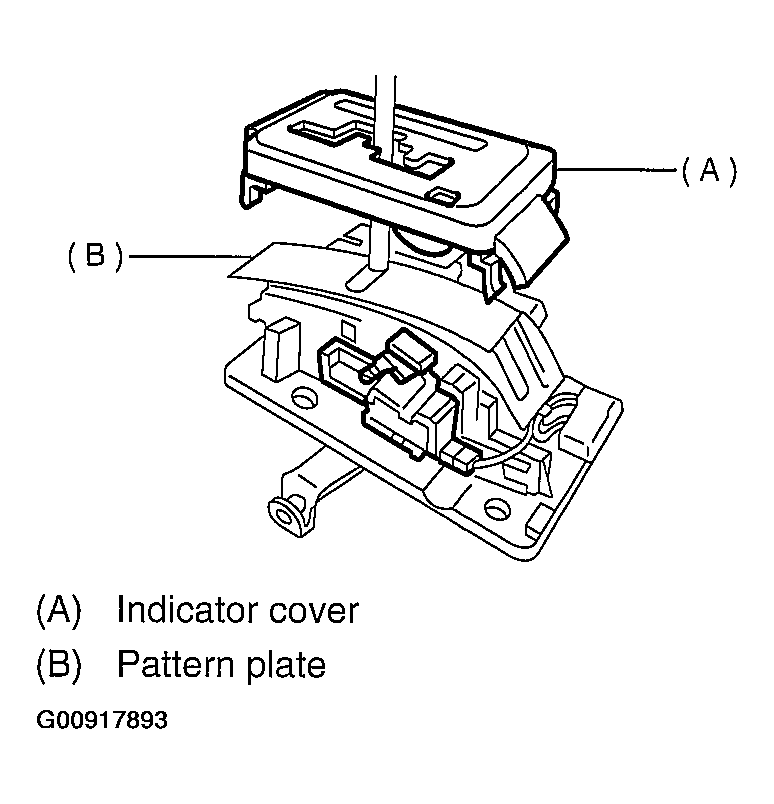 (A)

(B)

(A) Indicator cover

(B) Pattern plate

G00917893