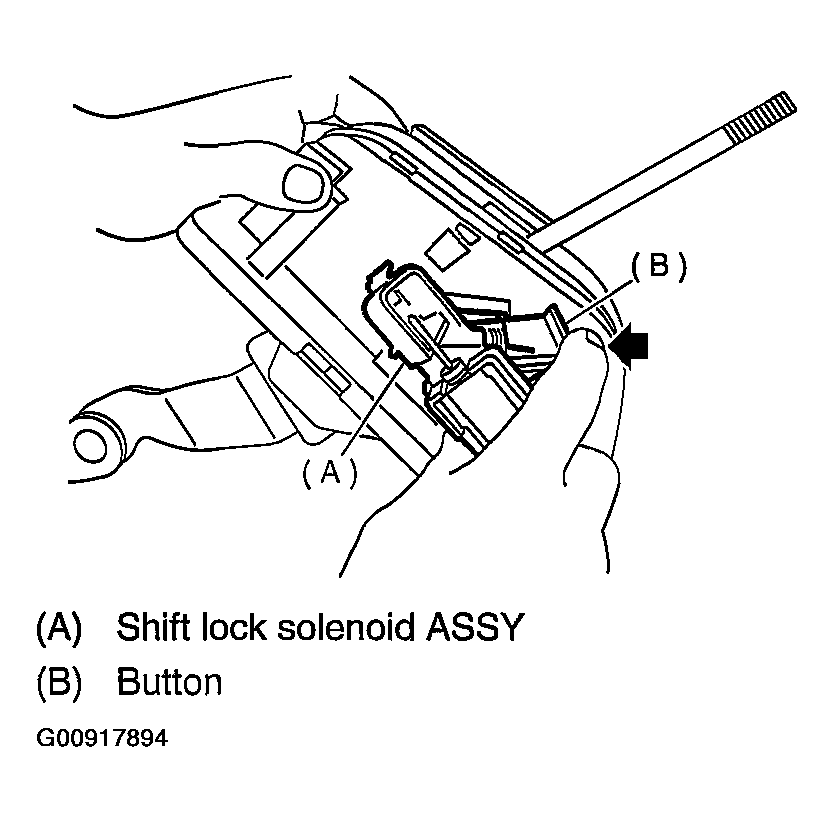 (B)

(A)

(A) Shift lock solenoid ASSY
(B) Button

G00917894