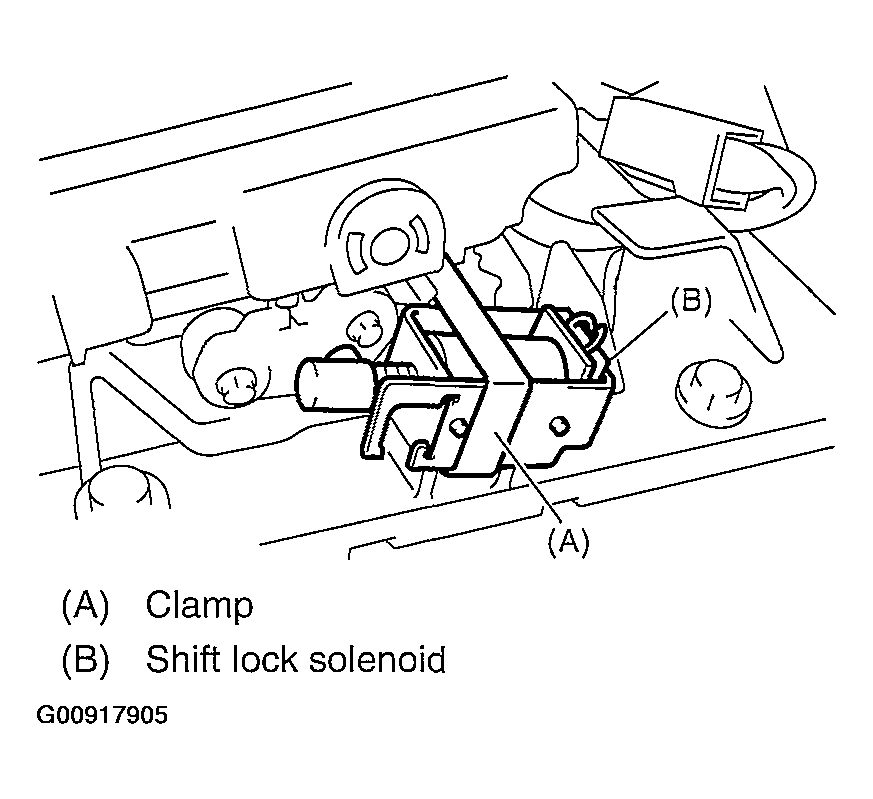 (B)

(A)

(A) Clamp
(B) Shift lock solenoid

G00917905