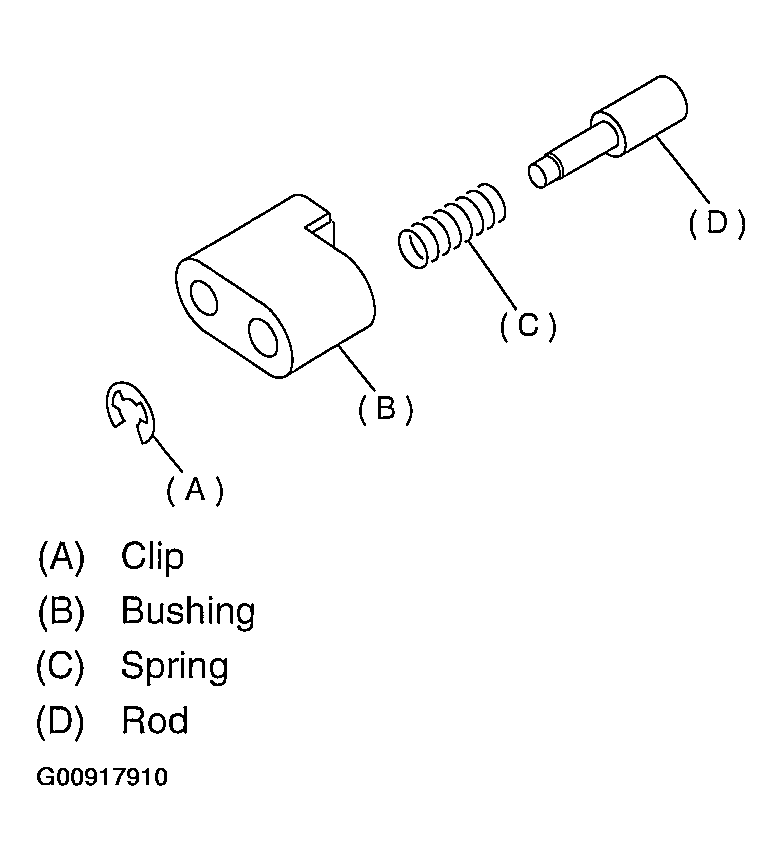 (D)

(C)

(B)

(A)

(A) Clip
(B) Bushing
(C) Spring
(D) Rod

G00917910