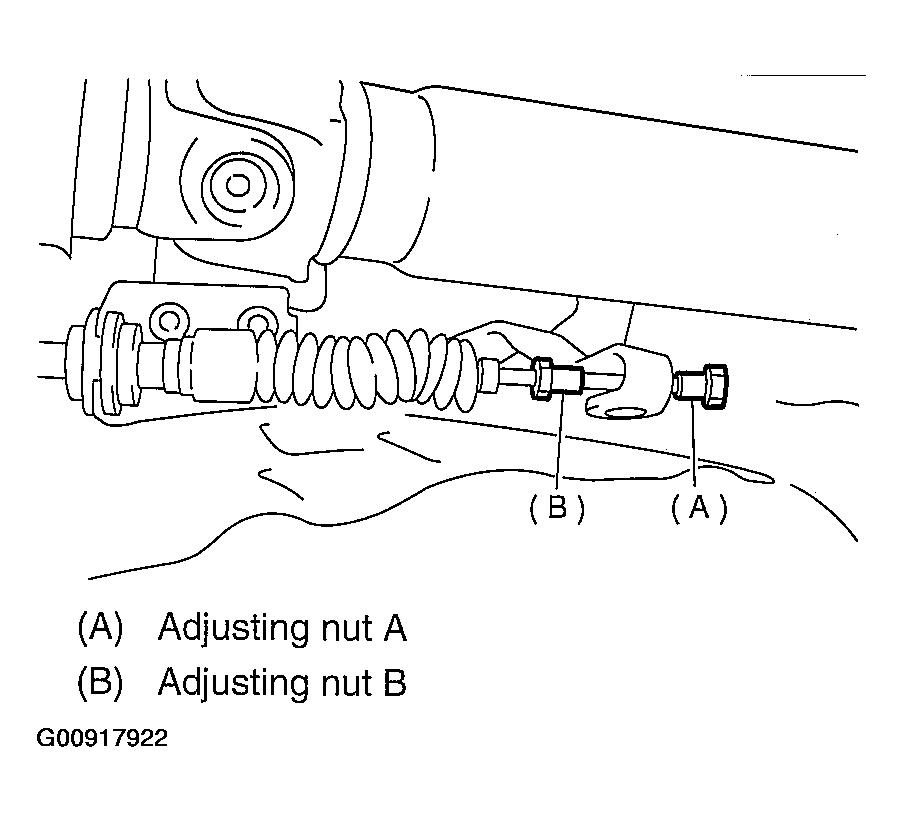 (B)
(A)

(A) Adjusting nut A
(B) Adjusting nut B

G00917922