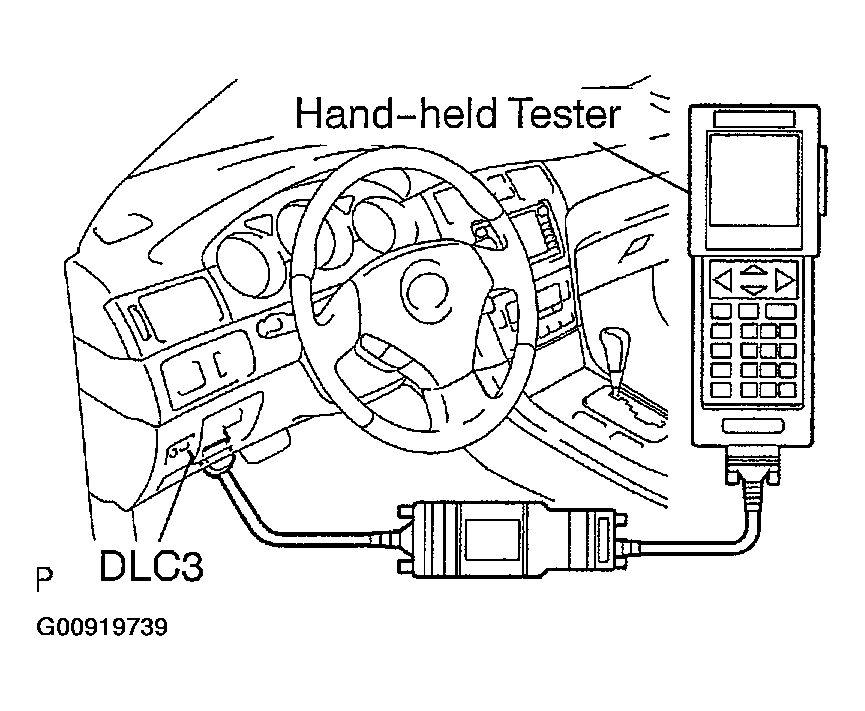 Hand-held Tester

P DLC3

G00919739