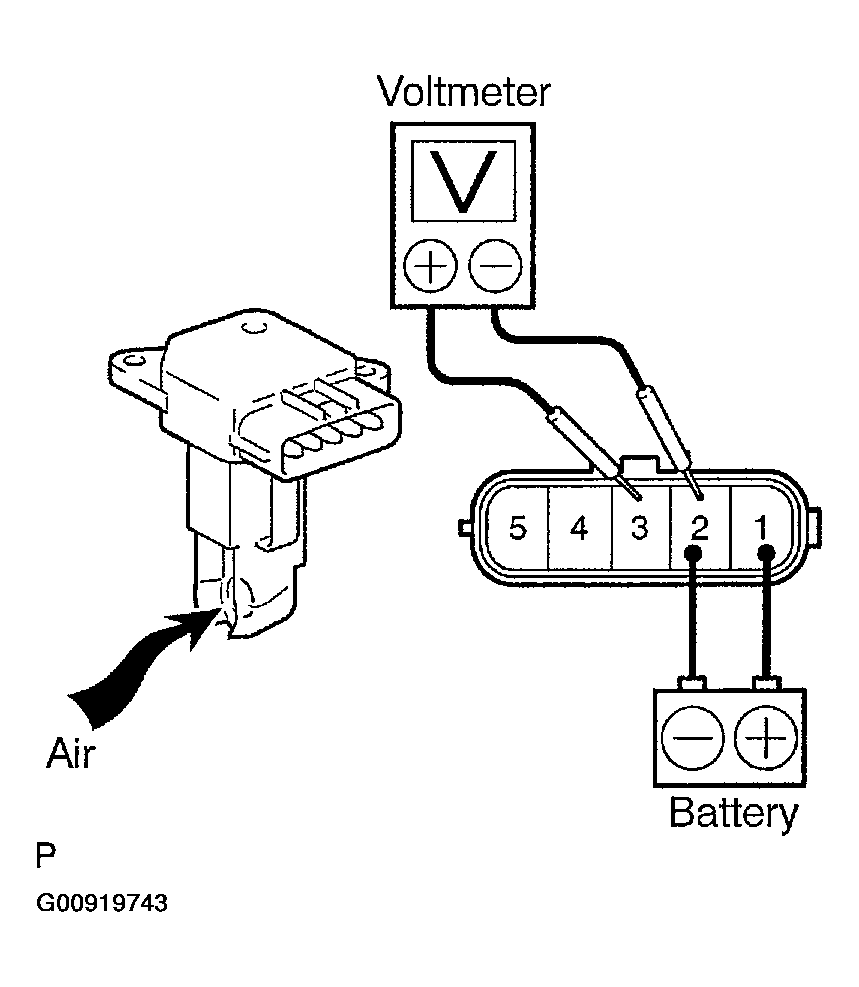 Voltmeter

V

+ −

5 4 3 2 1

Air

− +

Battery

P

G00919743