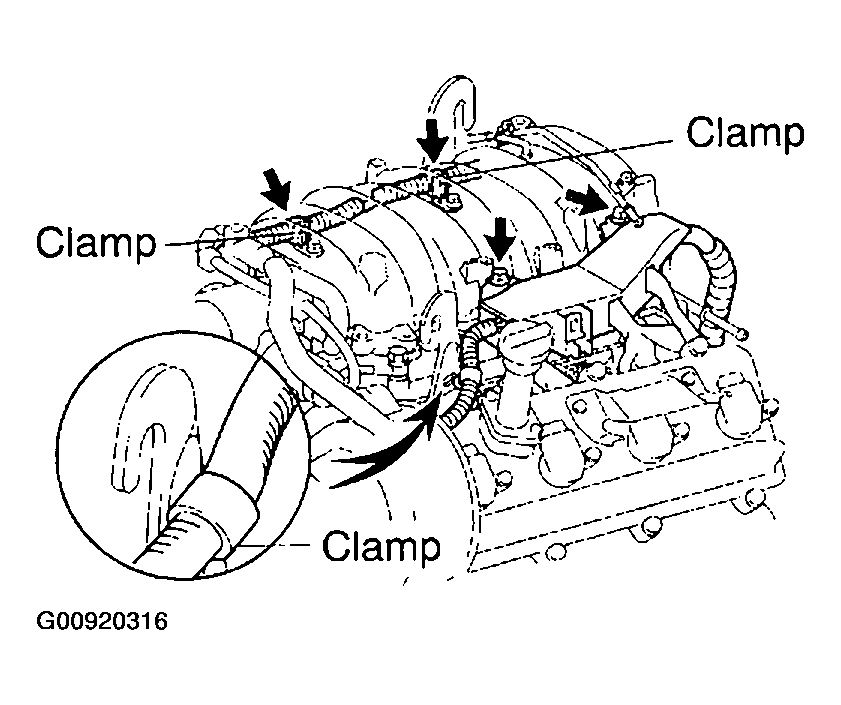 Clamp
Clamp
Clamp
G00920316