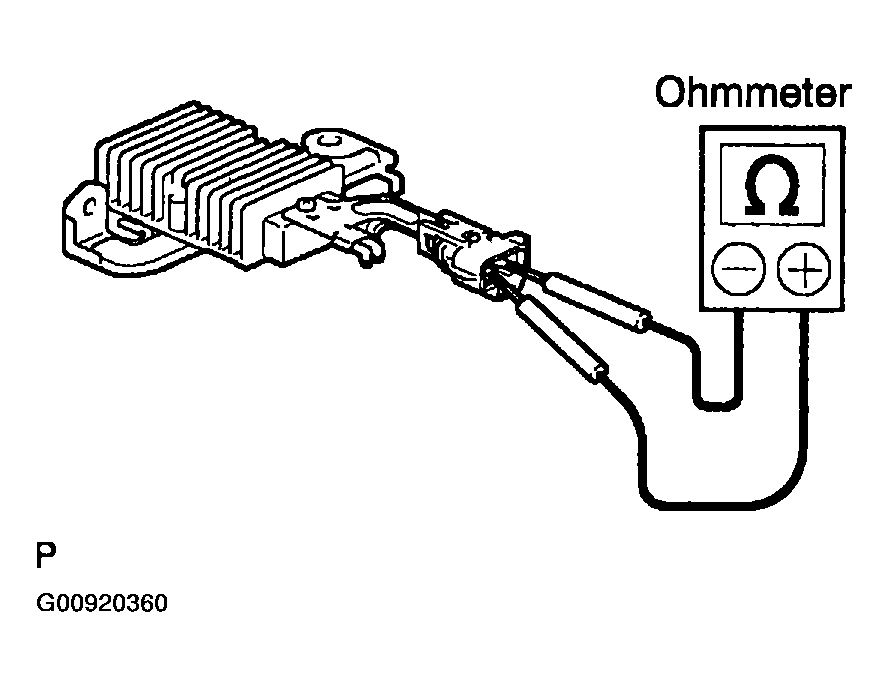 Ohmmeter

$\Omega$

$-$ $+$

P

G00920360