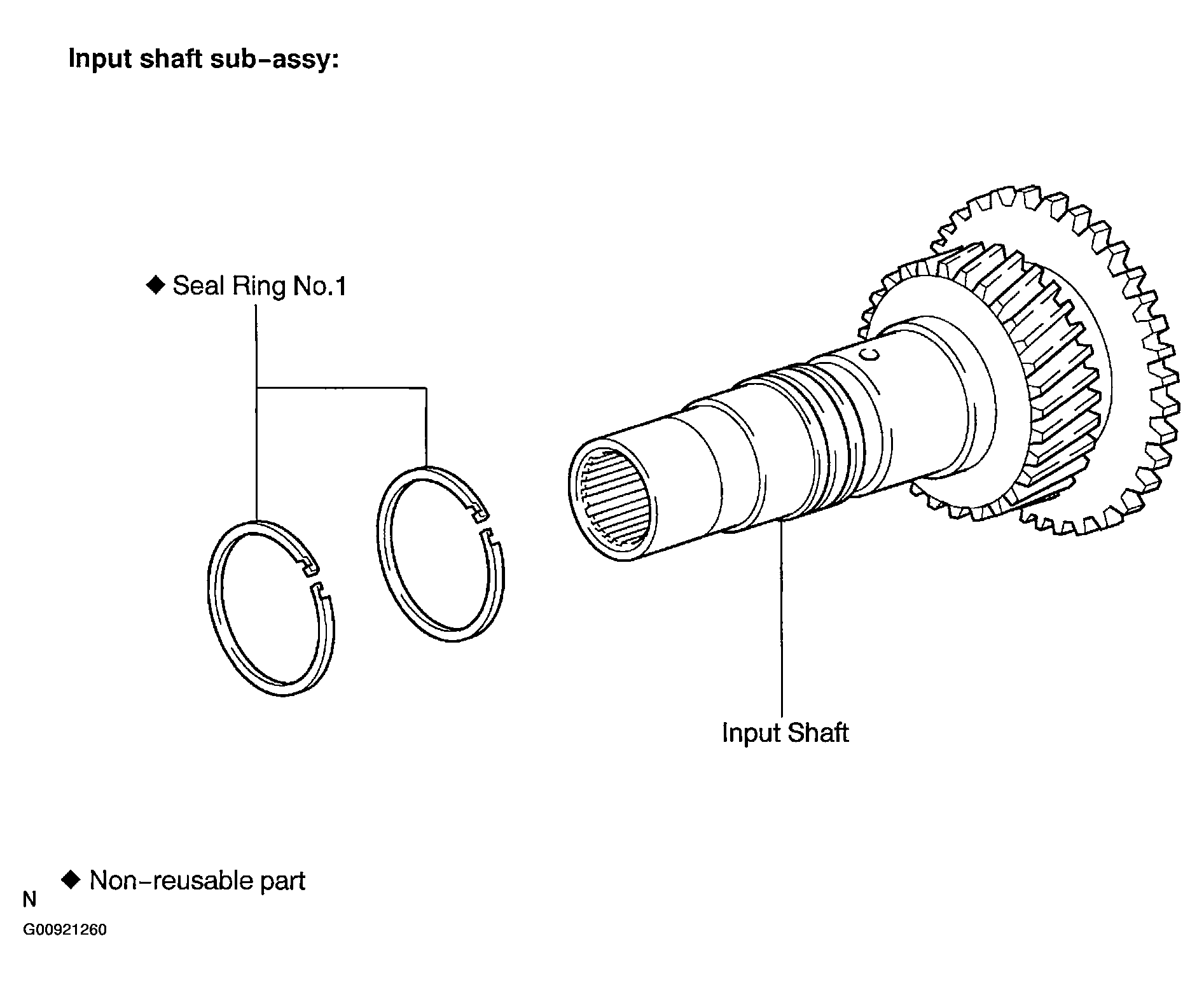 Input shaft sub-assy:

◆ Seal Ring No.1

C

Input Shaft

◆ Non-reusable part

N

G00921260