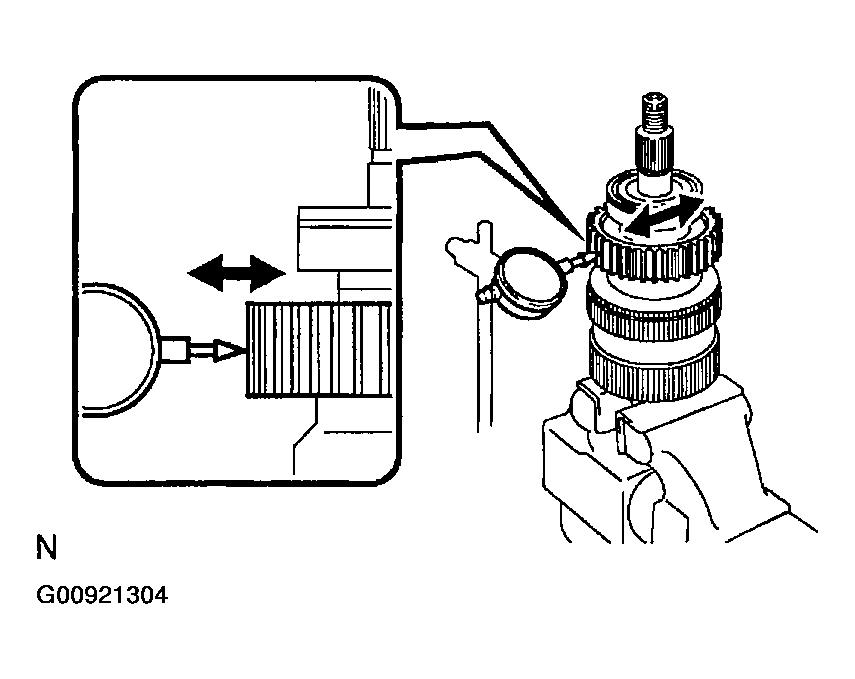 N

G00921304