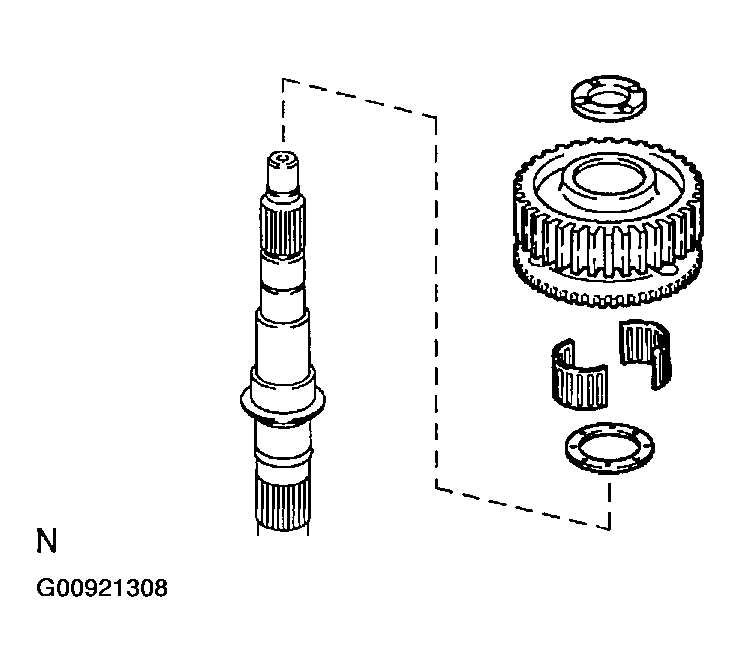 N

G00921308