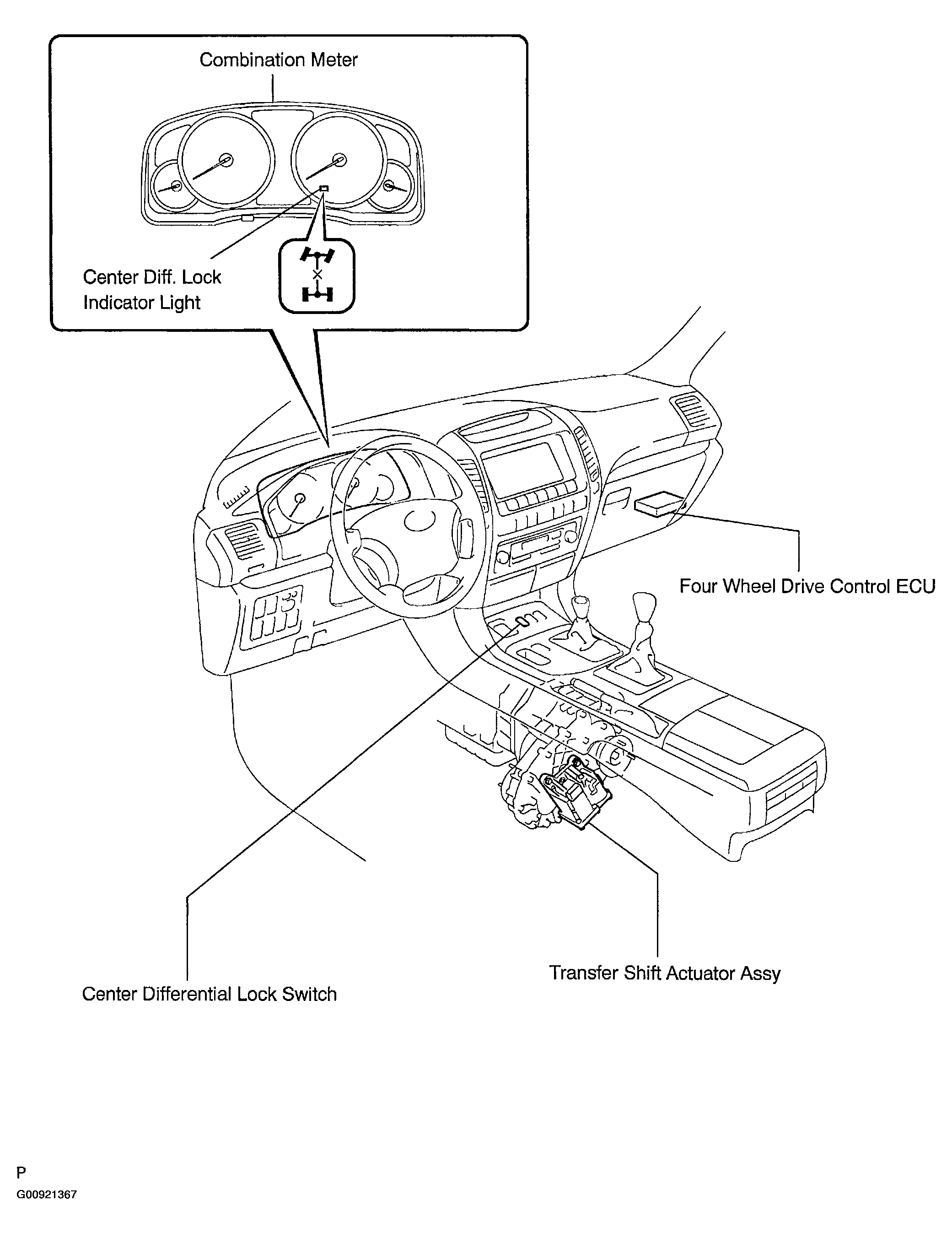 Combination Meter

Center Diff. Lock Indicator Light

Four Wheel Drive Control ECU

Transfer Shift Actuator Assy

Center Differential Lock Switch

P

G00921367