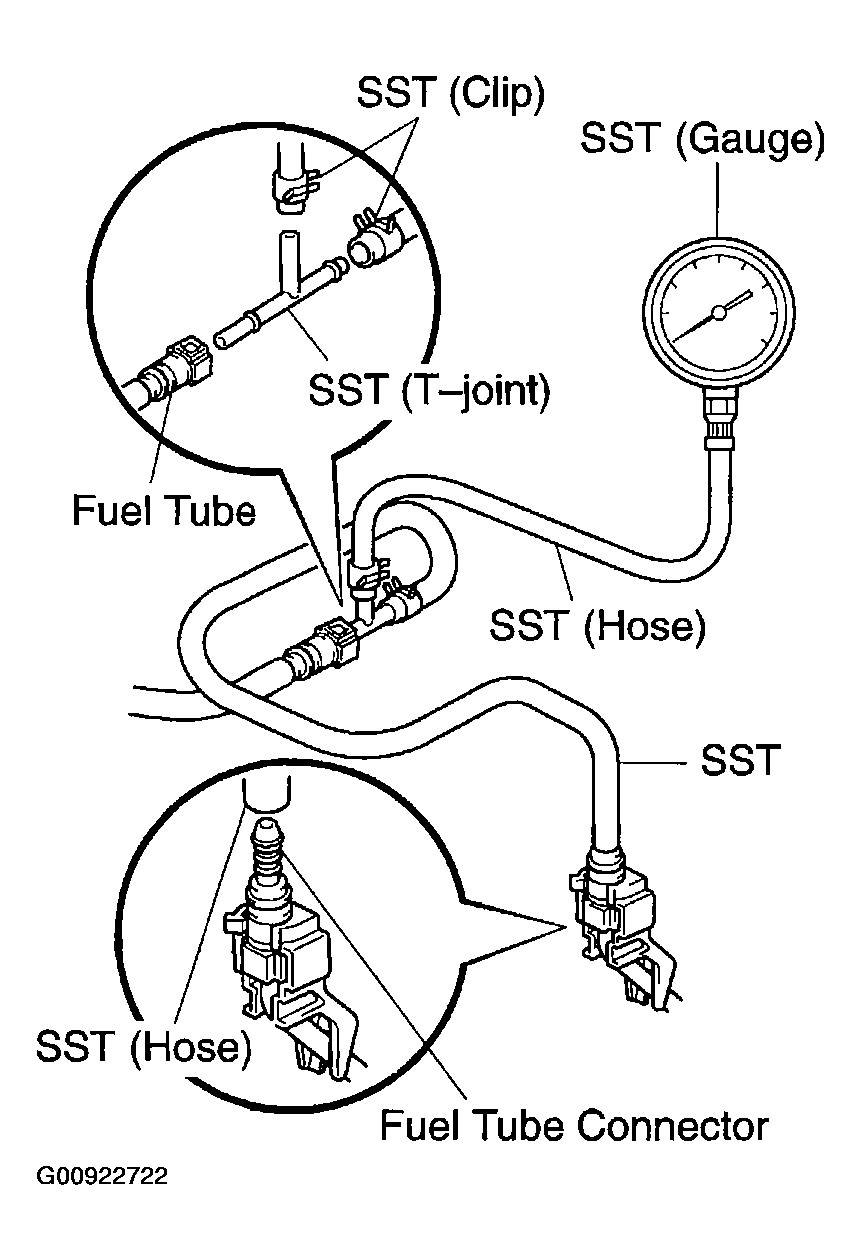 SST (Clip)

SST (Gauge)

SST (T–joint)

Fuel Tube

SST (Hose)

SST

SST (Hose)

Fuel Tube Connector

G00922722