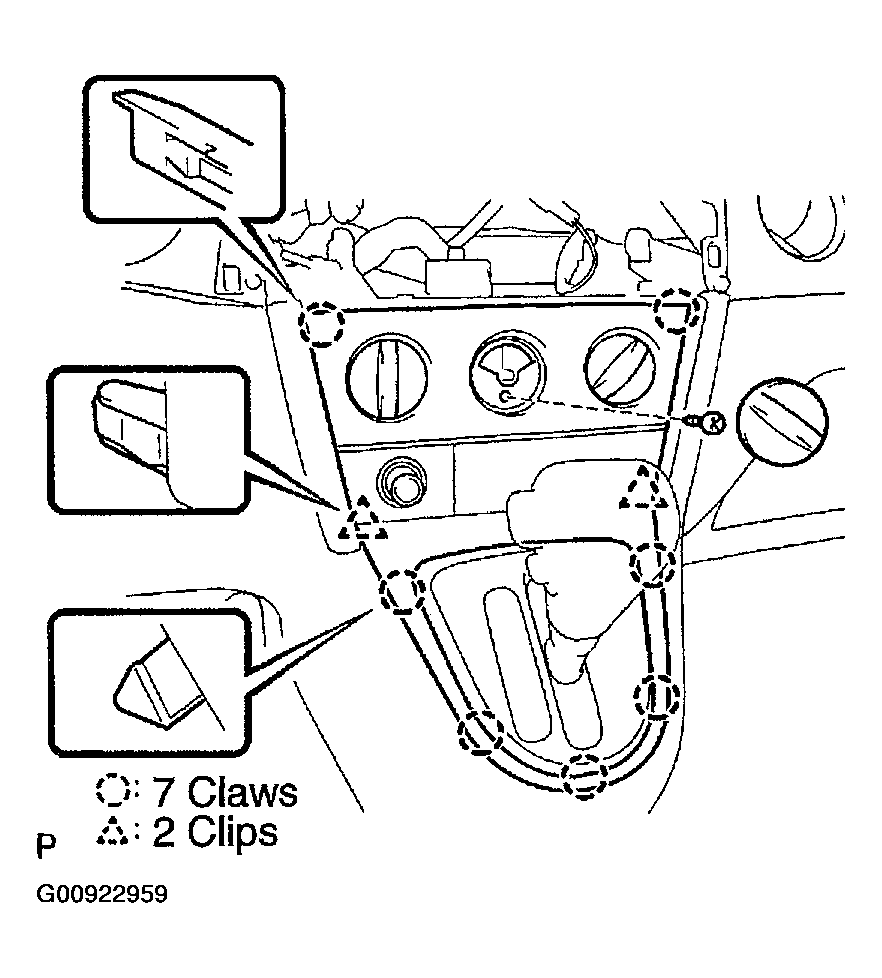 : 7 Claws
: 2 Clips

P

G00922959