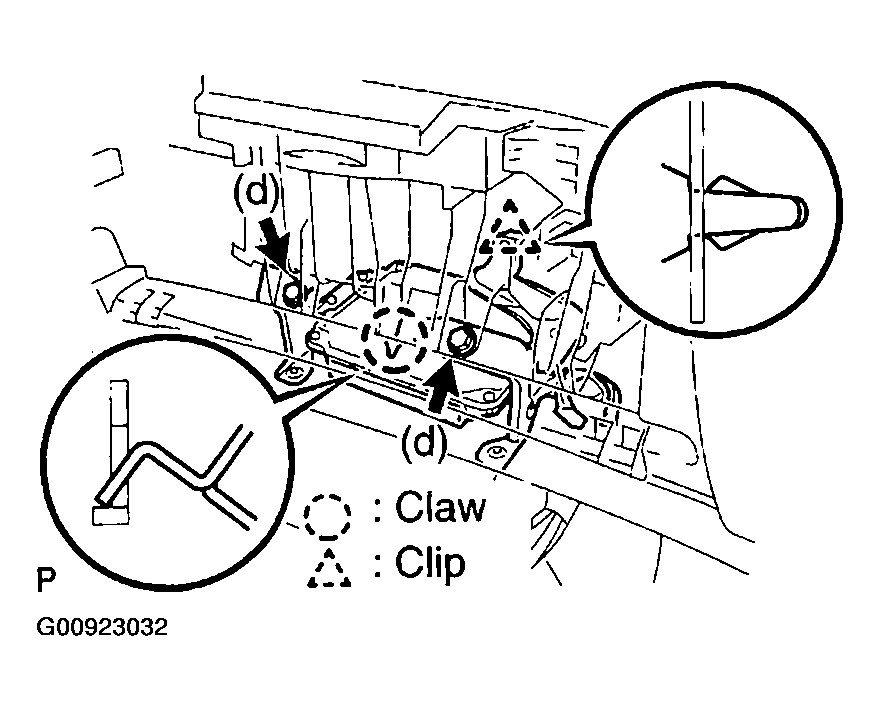 (d)

(d)

: Claw

: Clip

P

G00923032