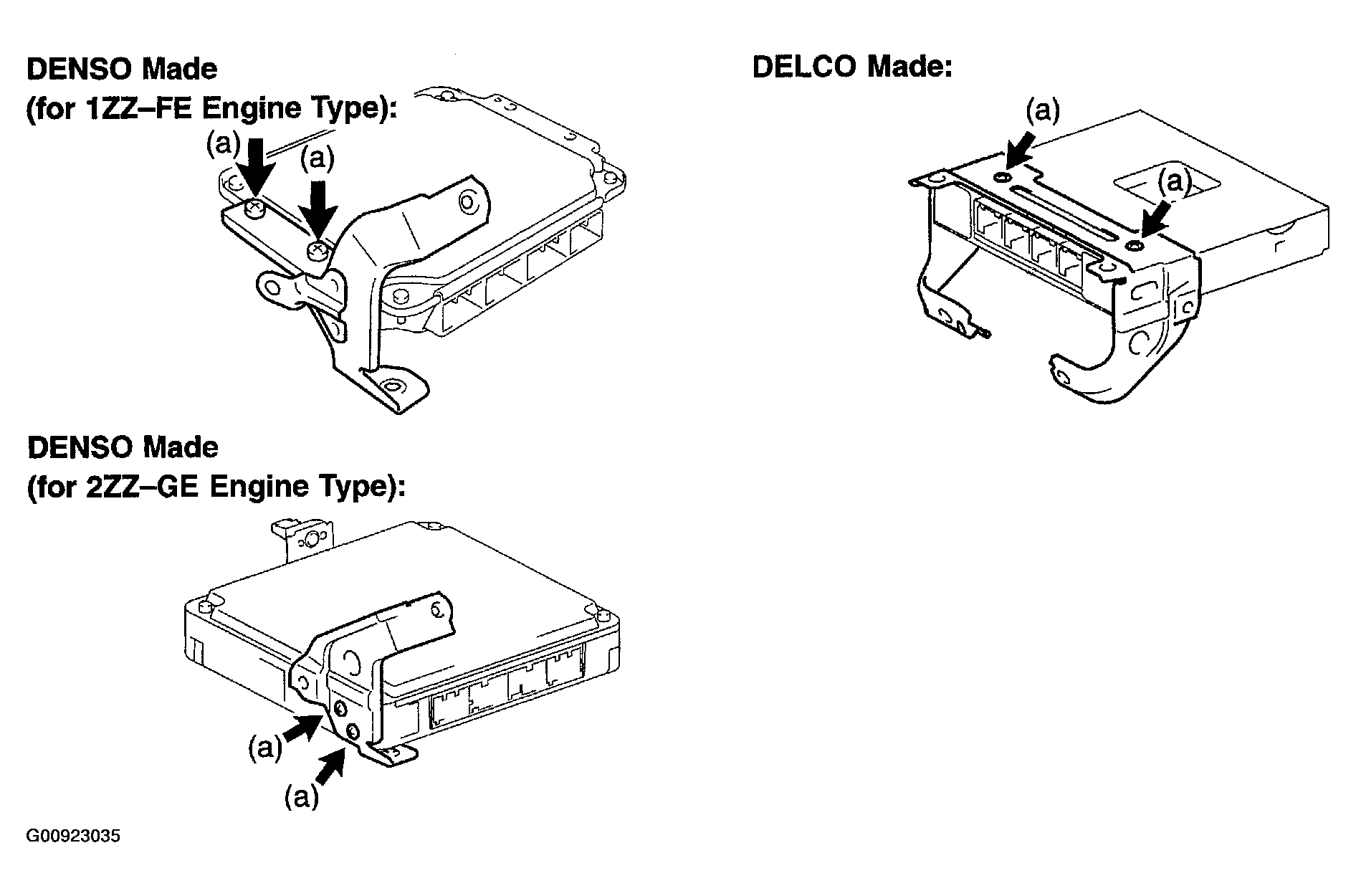 DENSO Made
(for 1ZZ–FE Engine Type):

(a)
(a)

DELCO Made:

(a)
(a)

DENSO Made
(for 2ZZ–GE Engine Type):

(a)
(a)

G00923035