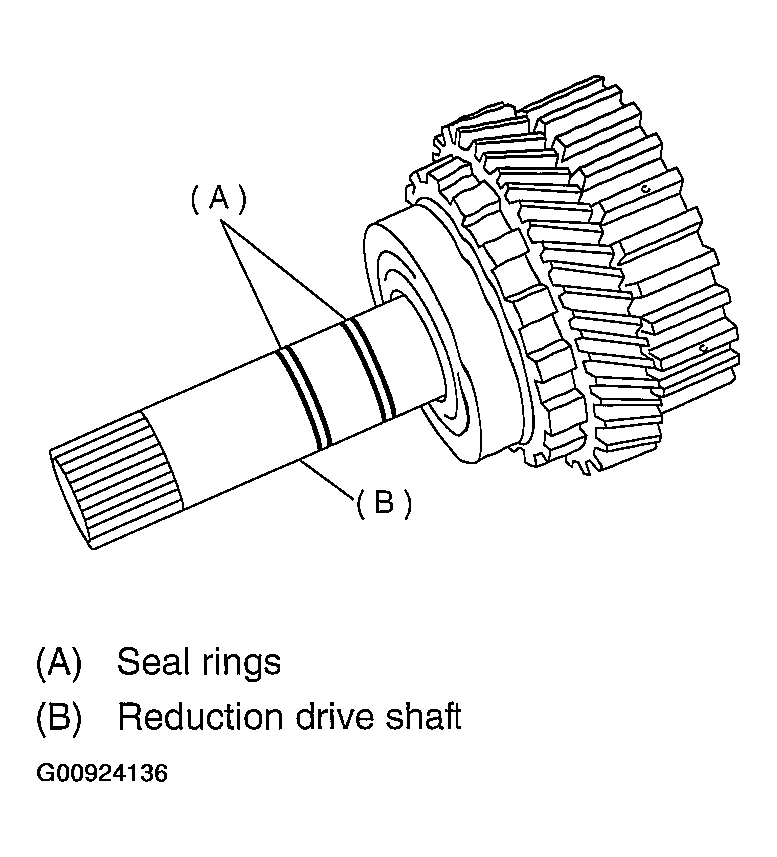 (A)

(B)

(A) Seal rings
(B) Reduction drive shaft

G00924136