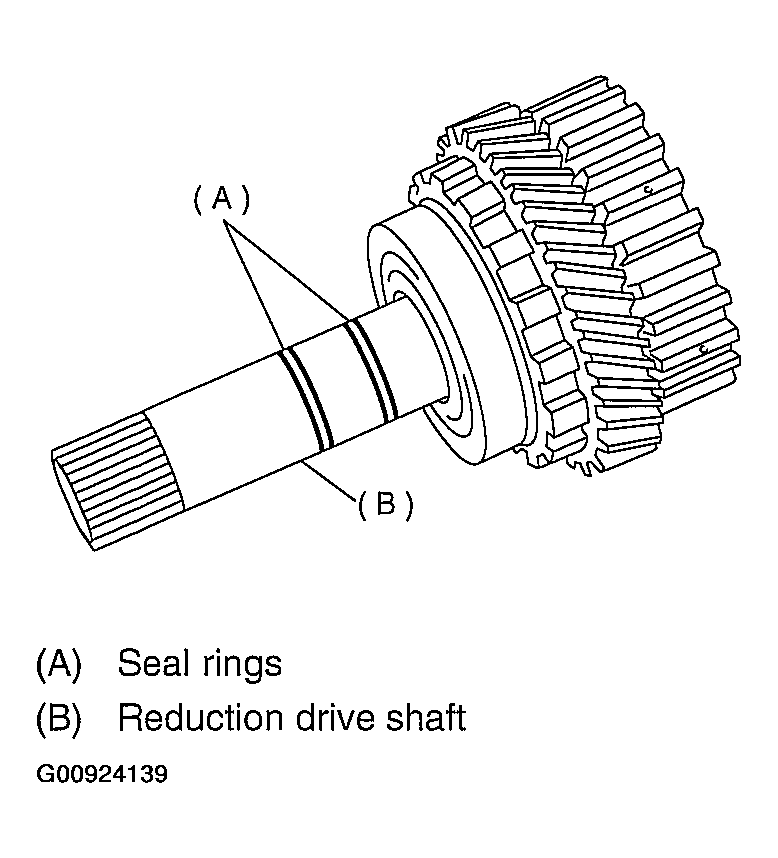 (A)

(B)

(A) Seal rings
(B) Reduction drive shaft

G00924139