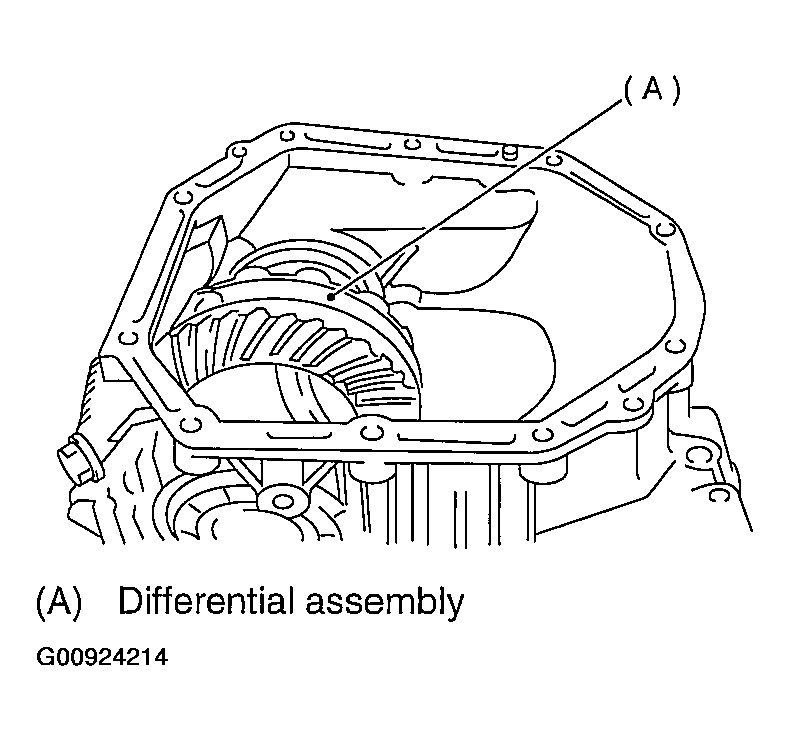 (A)

(A) Differential assembly

G00924214