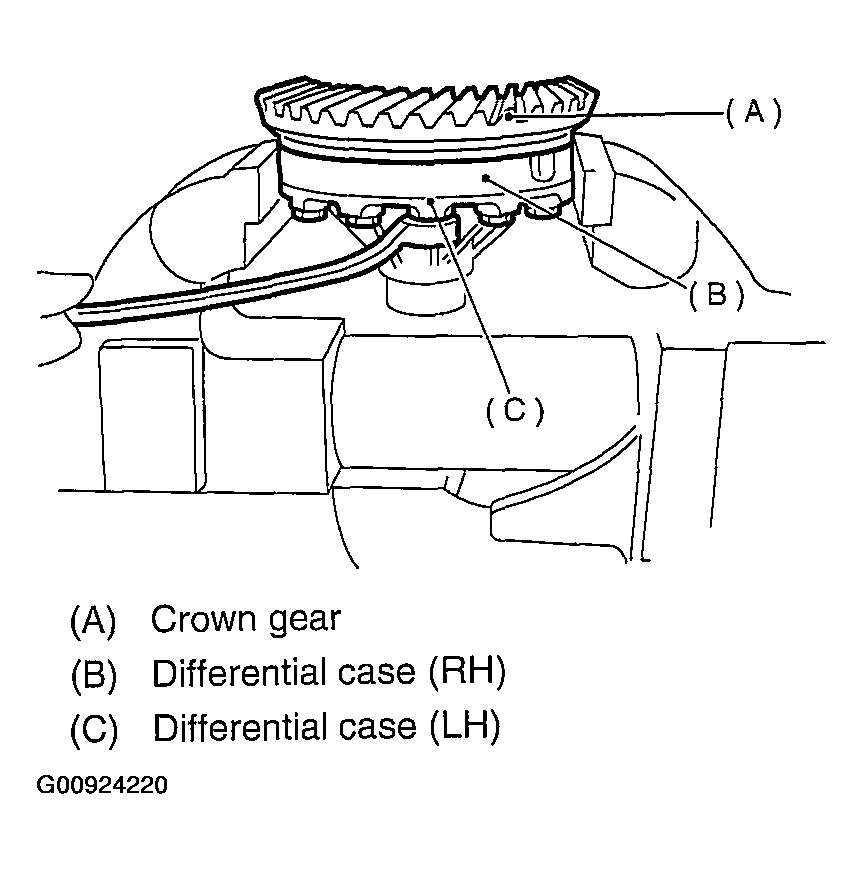 (A)
(B)
(C)

(A) Crown gear
(B) Differential case (RH)
(C) Differential case (LH)

G00924220