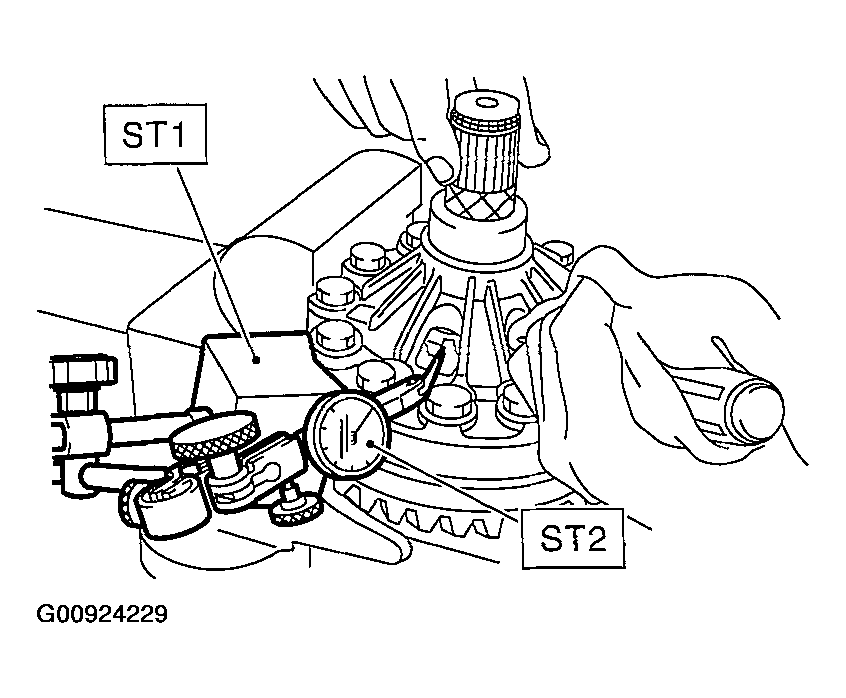 ST1

ST2

G00924229