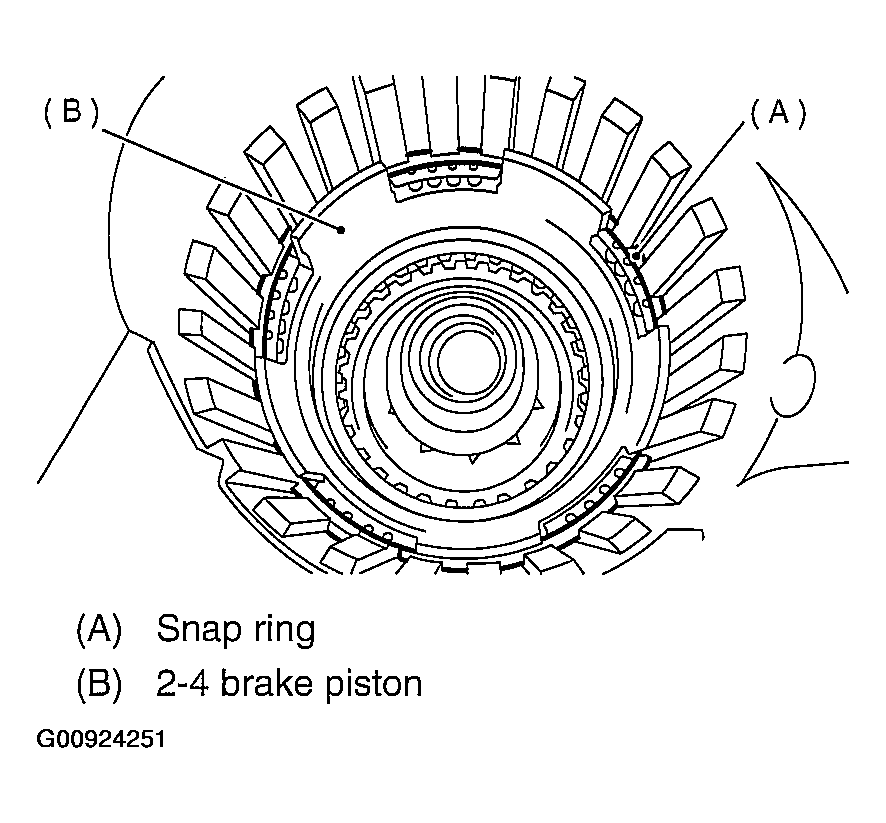 (B)

(A)

(A) Snap ring
(B) 2-4 brake piston

G00924251