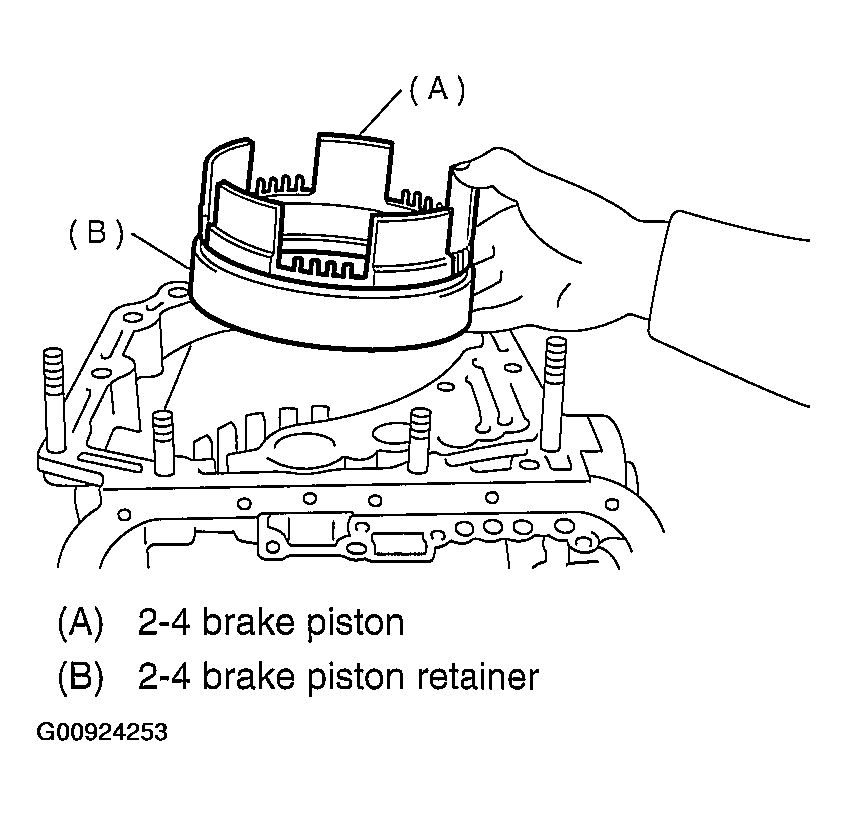 (A)

(B)

(A) 2-4 brake piston

(B) 2-4 brake piston retainer

G00924253