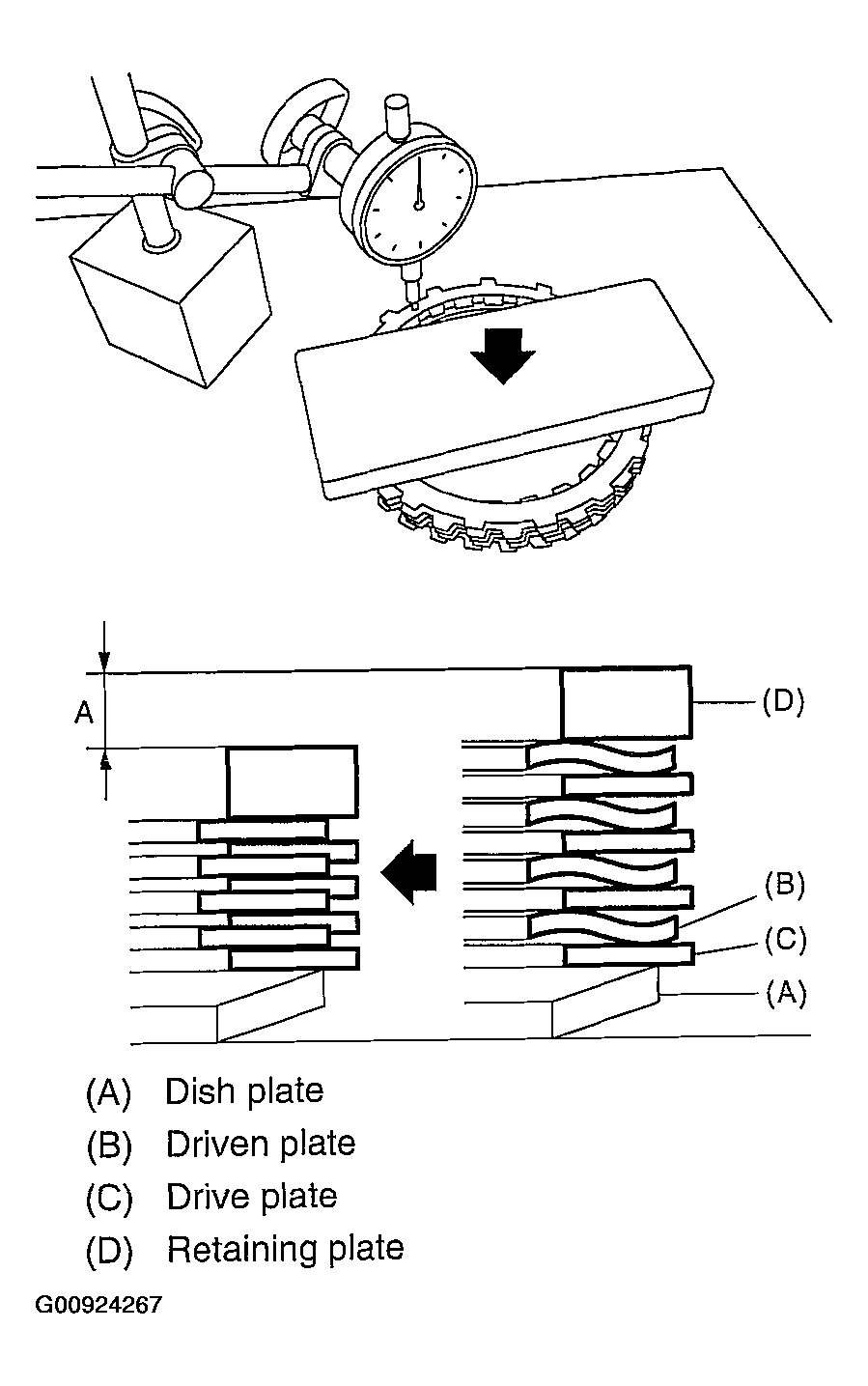 A

(D)

(B)

(C)

(A)

(A) Dish plate
(B) Driven plate
(C) Drive plate
(D) Retaining plate

G00924267