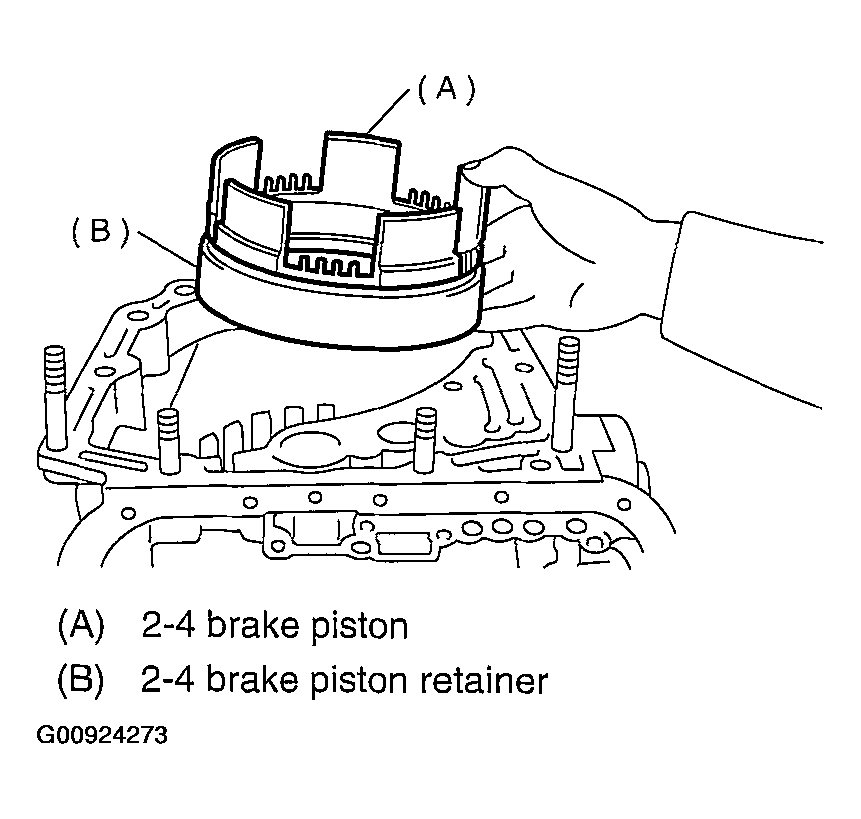 (A)

(B)

(A) 2-4 brake piston

(B) 2-4 brake piston retainer

G00924273