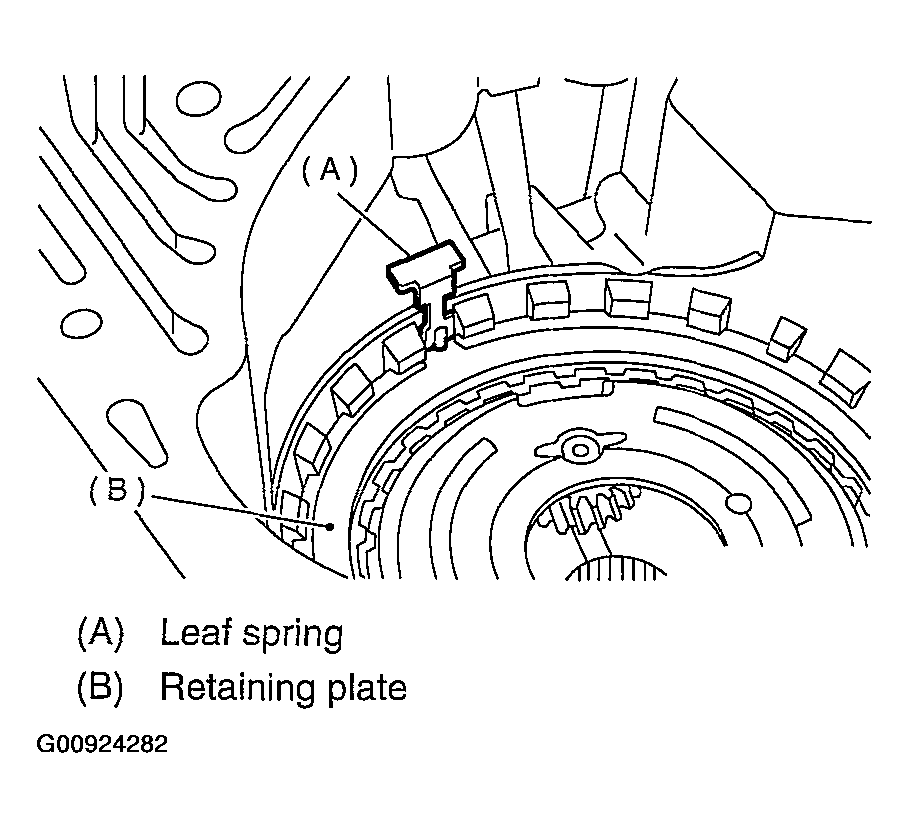 (A)

(B)

(A) Leaf spring

(B) Retaining plate

G00924282